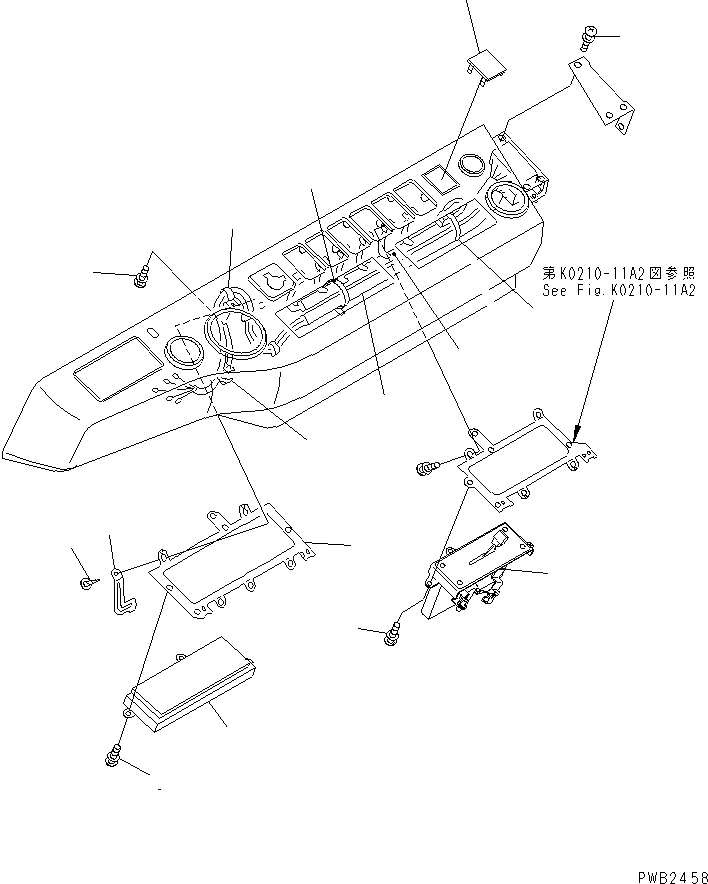 第K0210-11A2図参照
See Fig.K0210-11A2

PWB2458