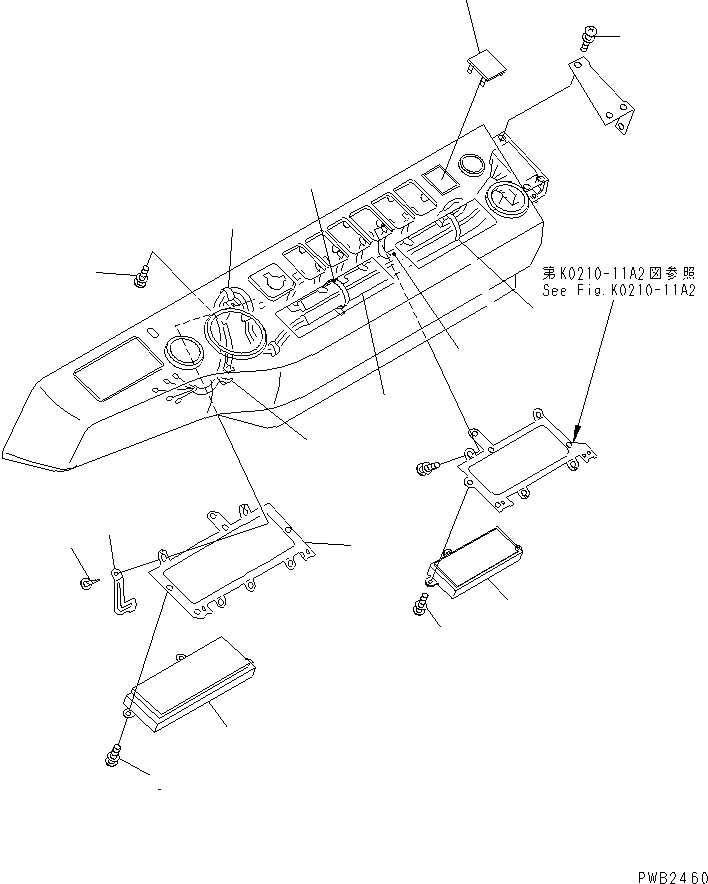 第K0210-11A2図参照
See Fig.K0210-11A2

PWB2460