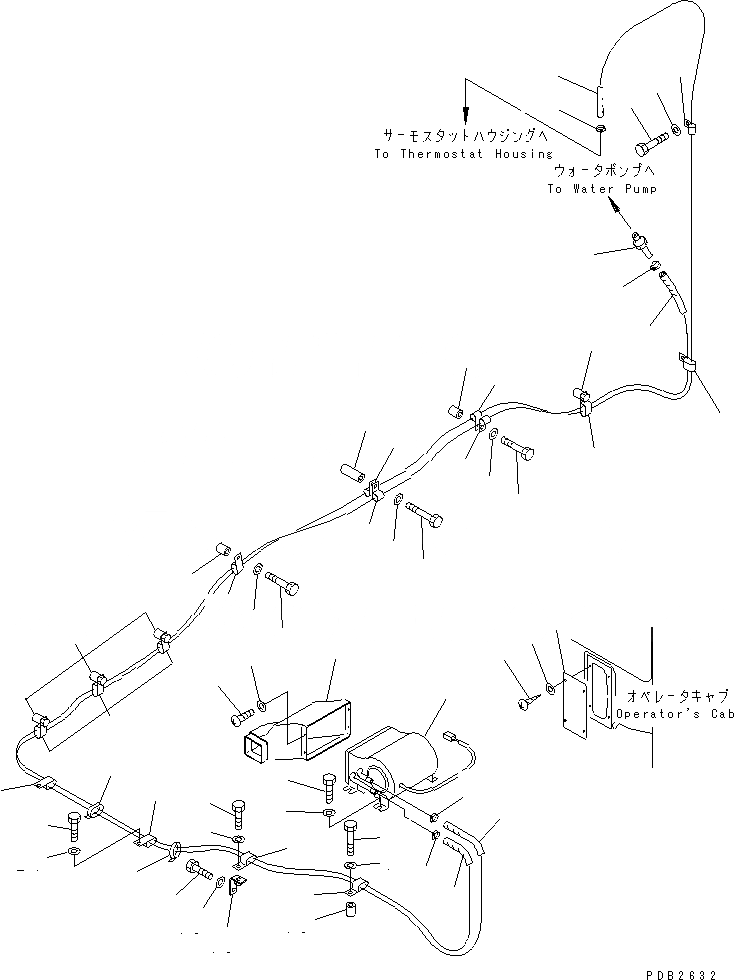 サーモスタットハウジングへ
To Thermostat Housing

ウォータポンプへ
To Water Pump

オペレータキャブ
Operator's Cab

PDB2632