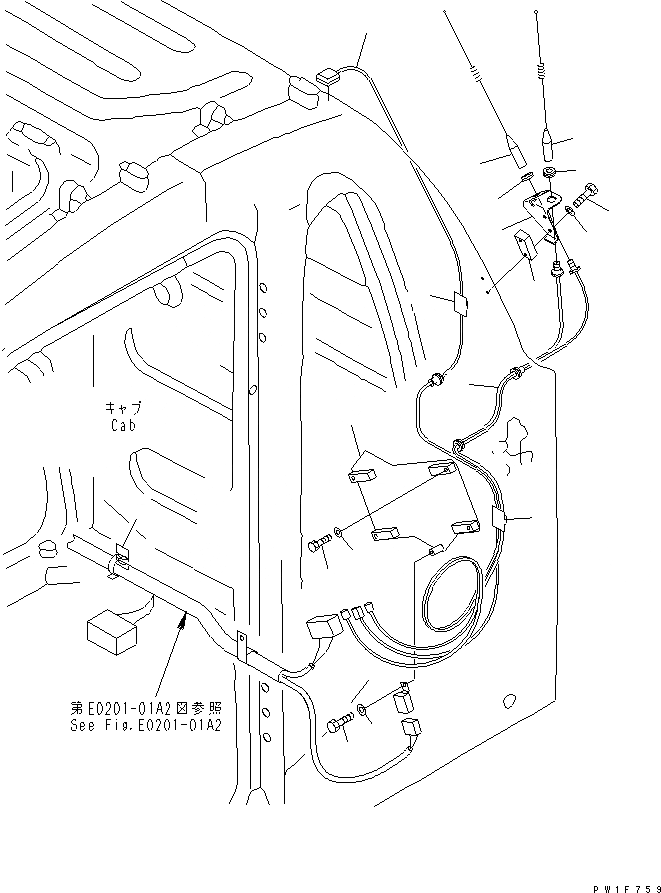 キャブ
Cab

第E0201-01A2図参照
See Fig.E0201-01A2

PW1F759