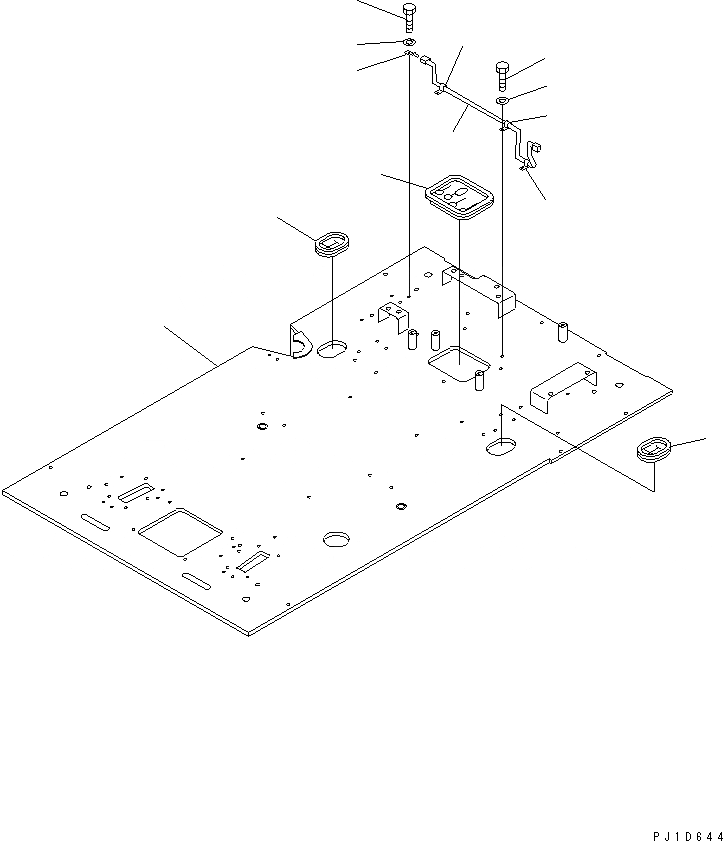 PJ1D644