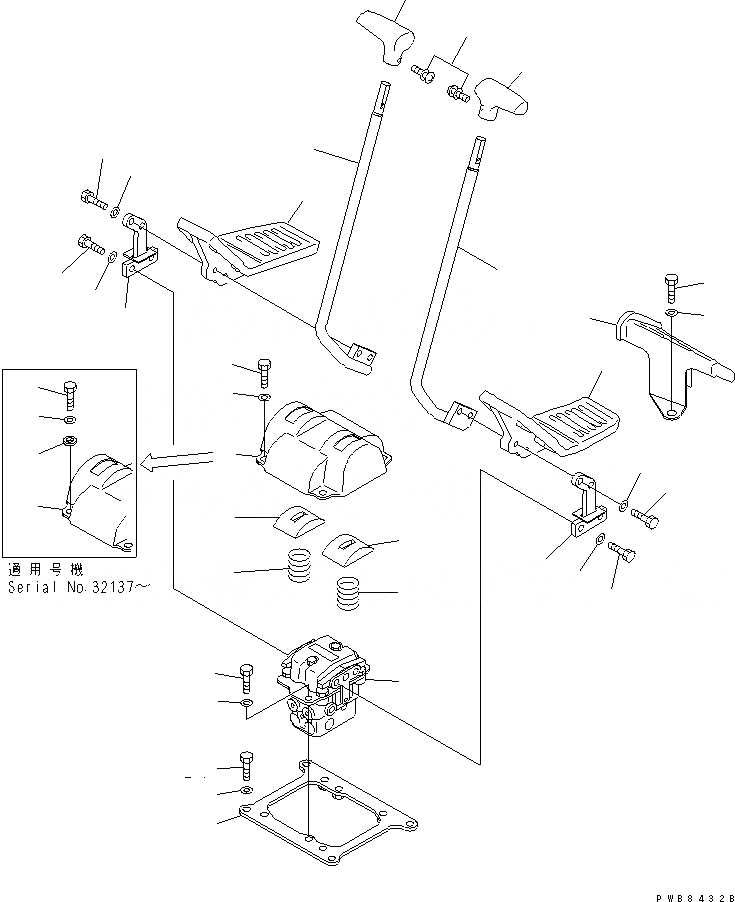 適用号機
Serial No.32137～

PWB8432B