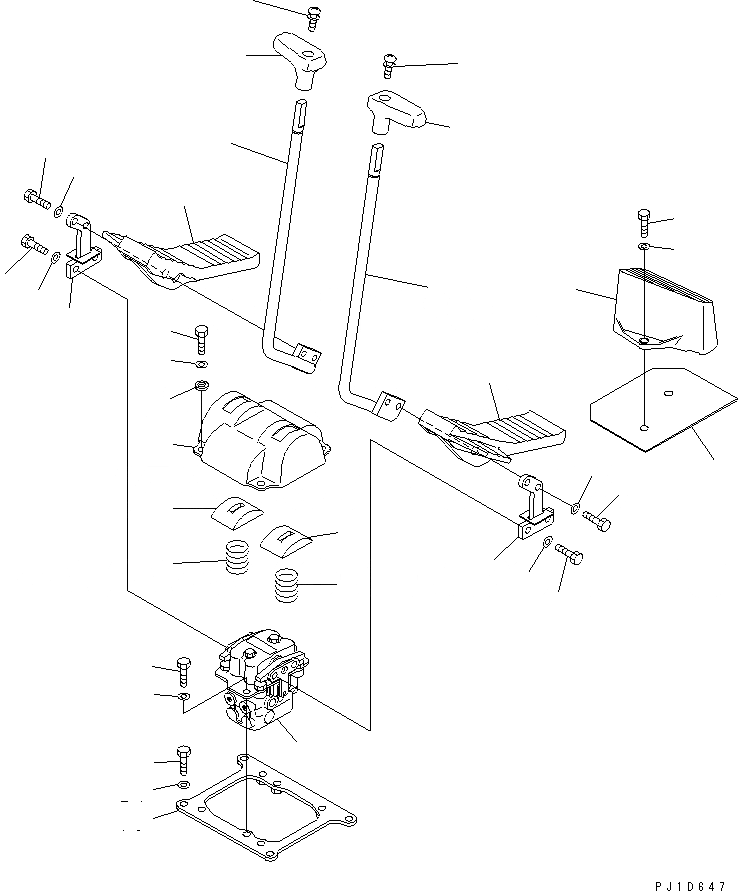 PJ1D647