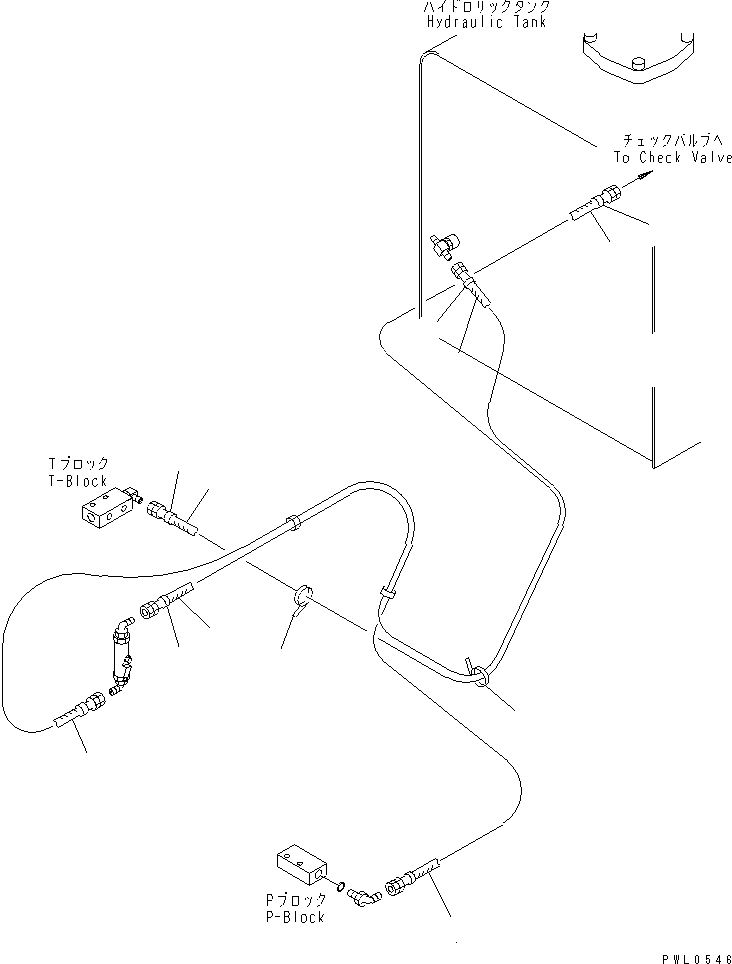 ハイドロリックタンク
Hydraulic Tank

チェックバルブへ
To Check Valve

Tブロック
T-Block

Pブロック
P-Block

PWL0546