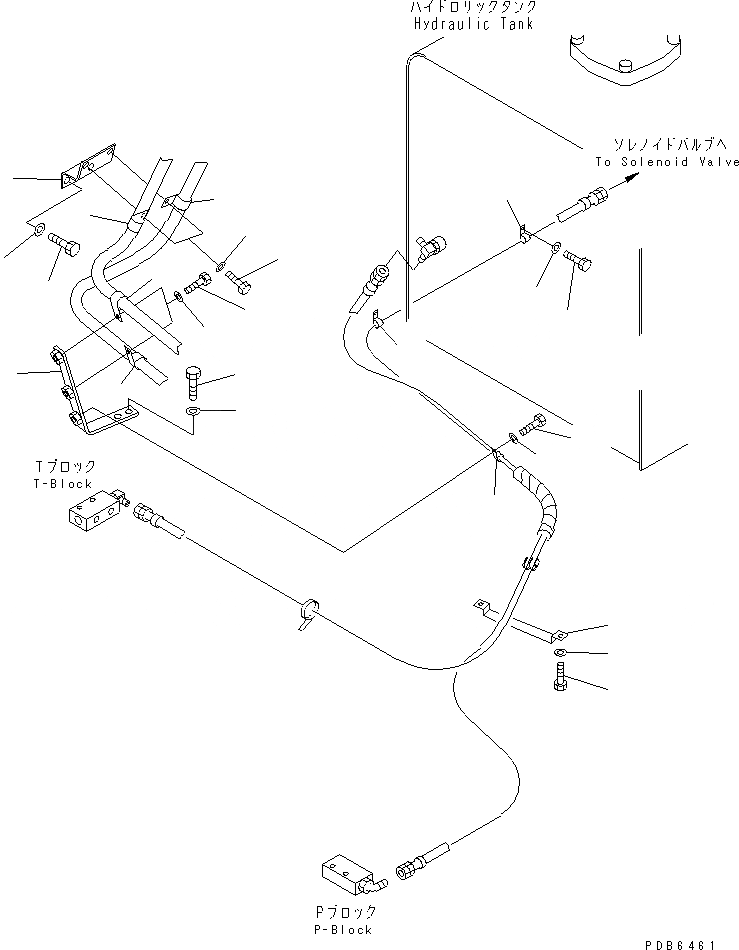 ハイドロリックタンク
Hydraulic Tank

ソレノイドバルブへ
To Solenoid Valve

Tブロック
T-Block

Pブロック
P-Block

PDB6461