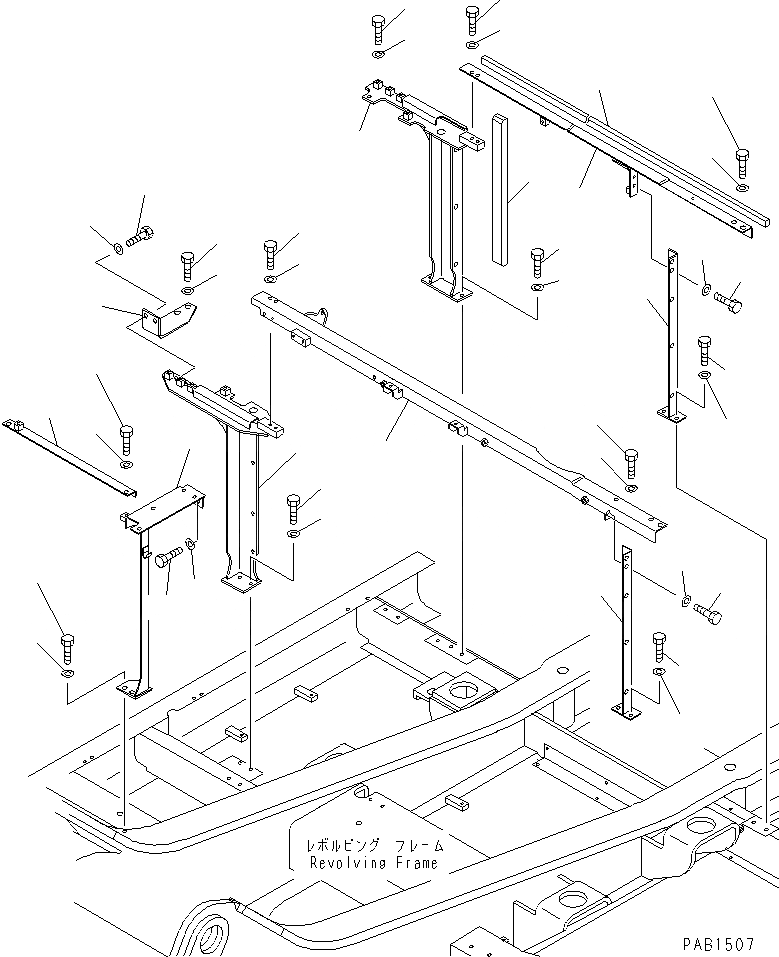 レボルビング フレーム
Revolving Frame

PAB1507