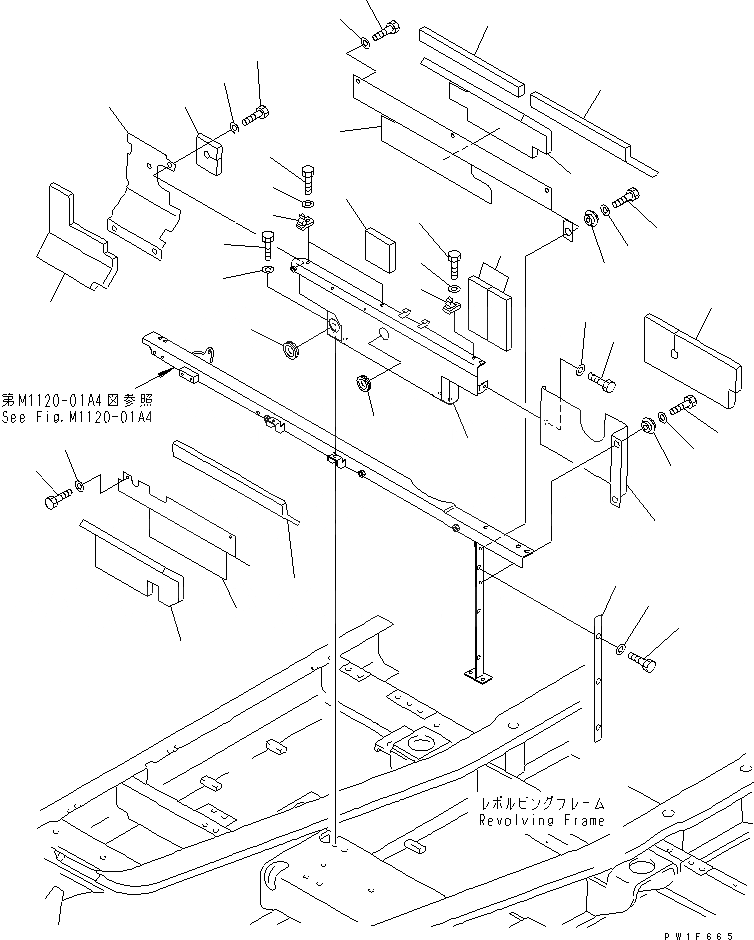 第M1120-01A4図参照
See Fig.M1120-01A4

レボルビングフレーム
Revolving Frame

PW1F665