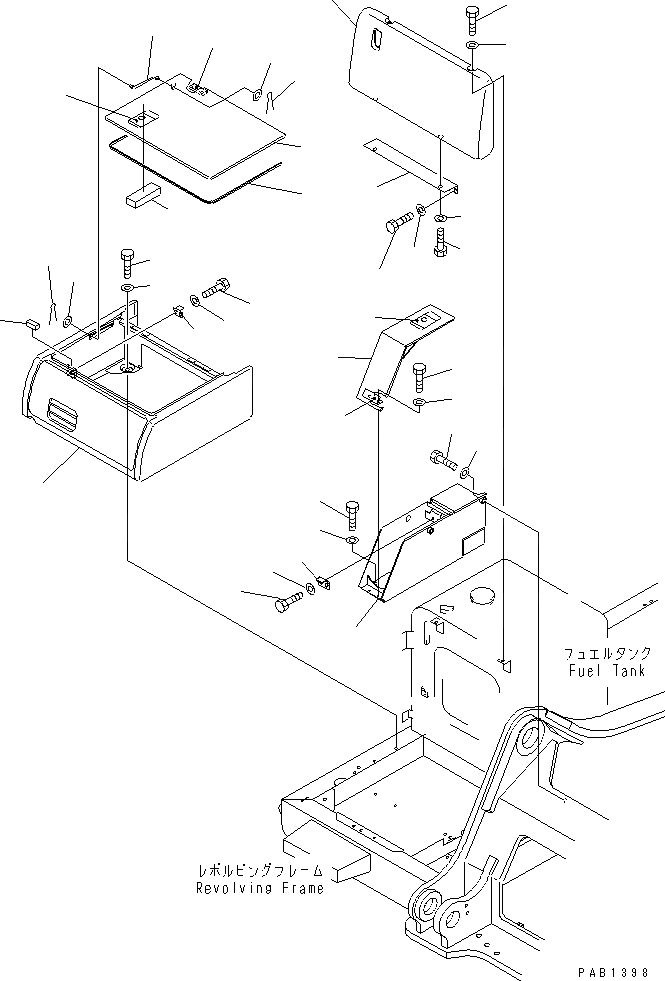 フュエルタンク
Fuel Tank

レボルビングフレーム
Revolving Frame

PAB1398