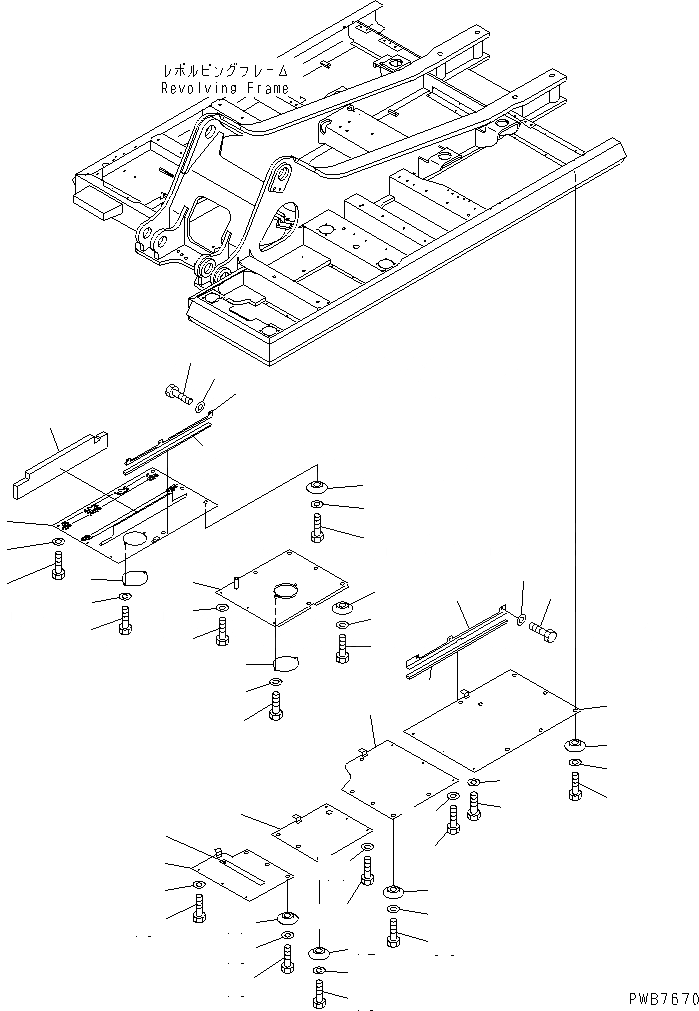 レボルビングフレーム
Revolving Frame

PWB7670