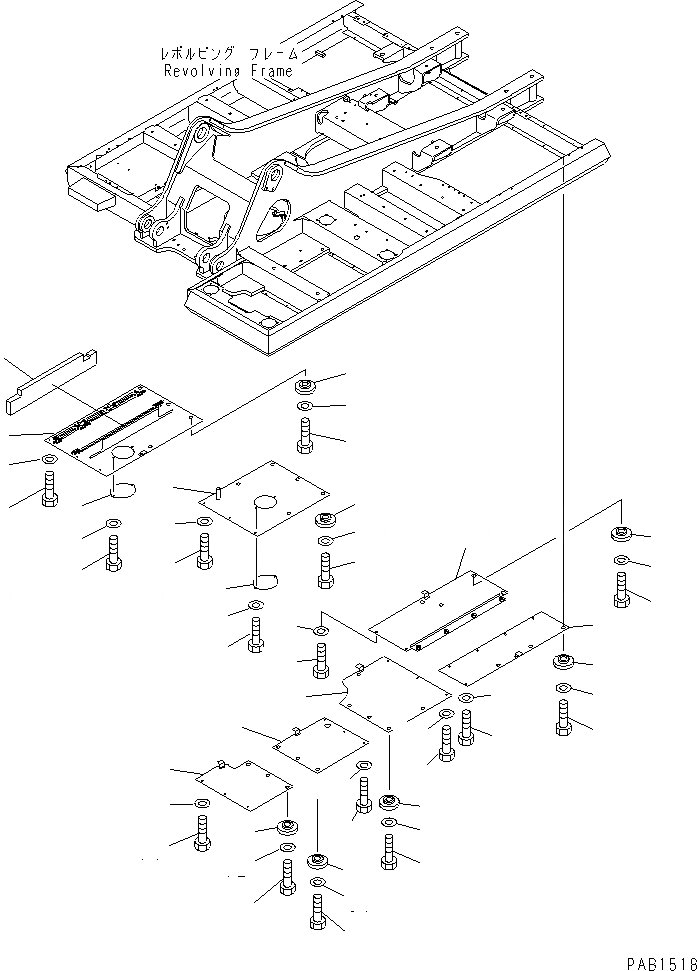 レボルビング フレーム
Revolving Frame

PAB1518