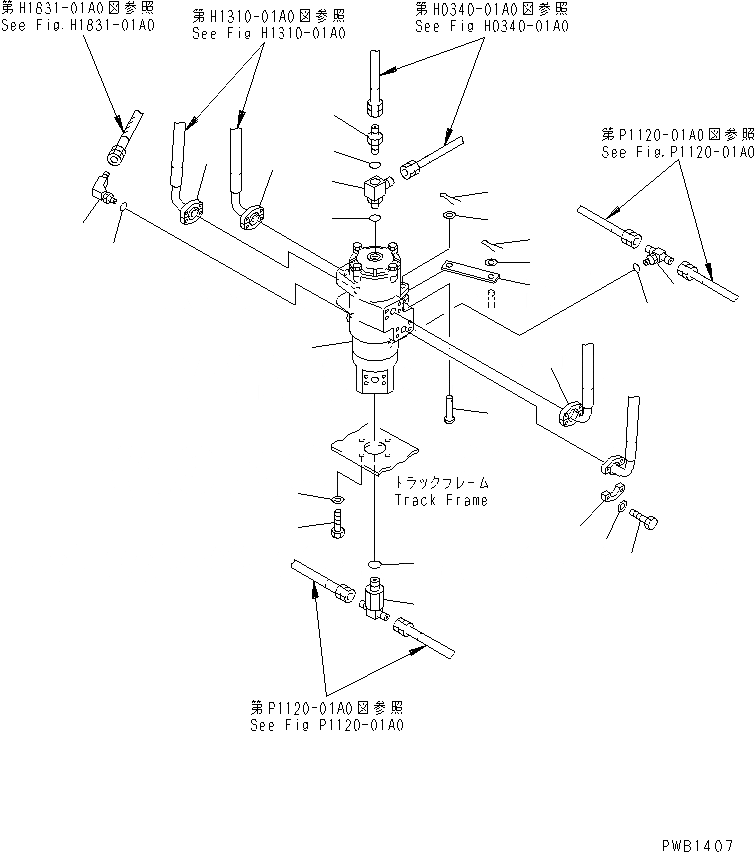 第H1831-01A0図参照
See Fig.H1831-01A0

第H1310-01A0図参照
See Fig H1310-01A0

第H0340-01A0図参照
See Fig H0340-01A0

第P1120-01A0図参照
See Fig.P1120-01A0

トラックフレーム
Track Frame

第P1120-01A0図参照
See Fig P1120-01A0

PWB1407