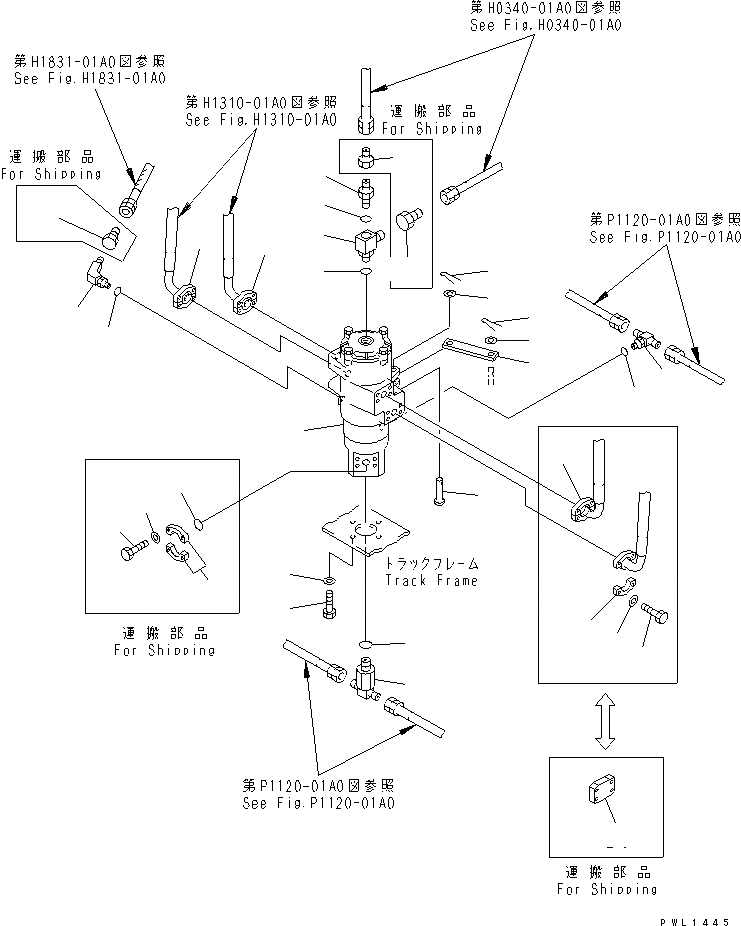 第H0340-01A0図参照
See Fig.H0340-01A0

第H1831-01A0図参照
See Fig.H1831-01A0

第H1310-01A0図参照
See Fig.H1310-01A0

運搬部品
For Shipping

運搬部品
For Shipping

第P1120-01A0図参照
See Fig.P1120-01A0

トラックフレーム
Track Frame

運搬部品
For Shipping

第P1120-01A0図参照
See Fig.P1120-01A0

運搬部品
For Shipping

PWL1445