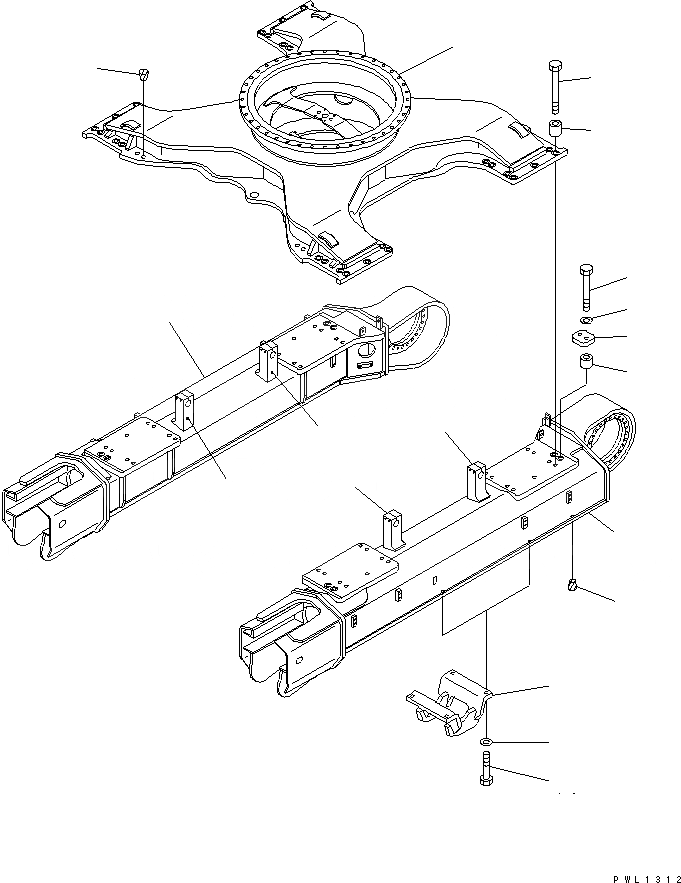 PWL1312