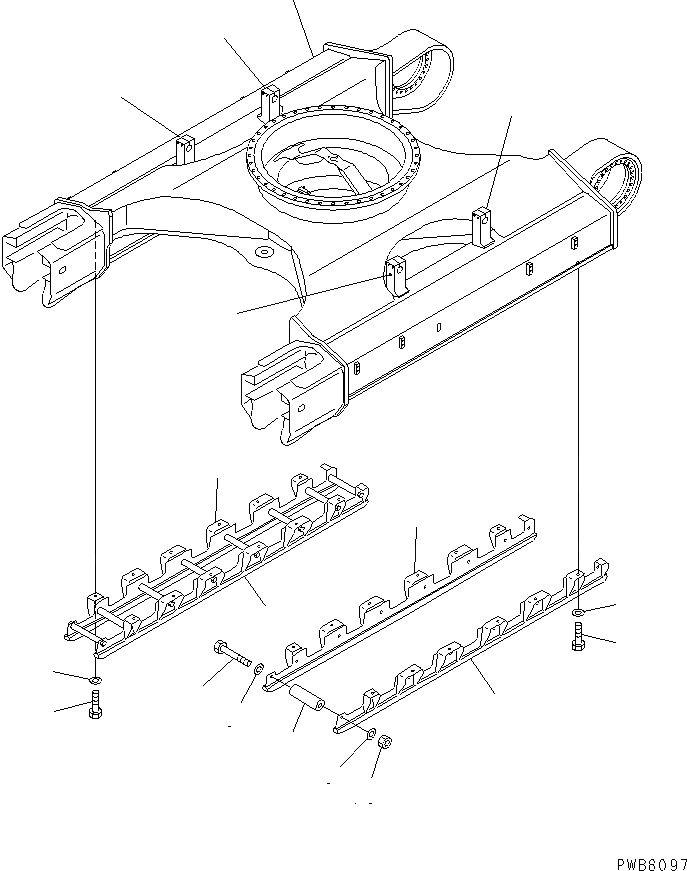 PWB6097