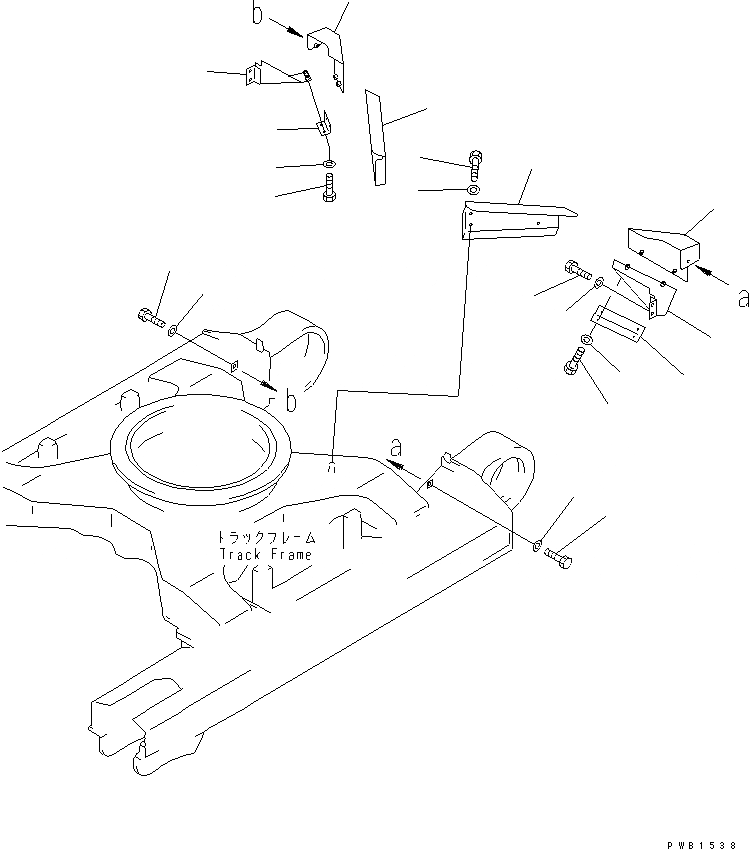 b
a
b
a
トラックフレーム
Track Frame
PWB1538