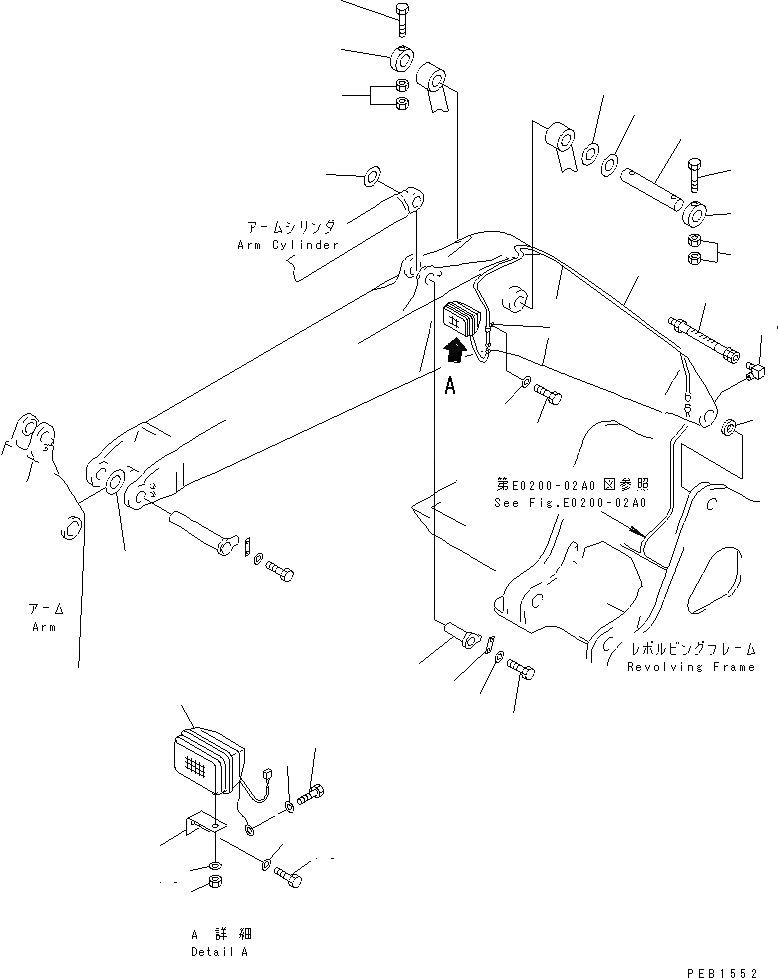 アームシリンダ
Arm Cylinder

A

第E0200-02A0 図参照
See Fig.E0200-02A0

アーム
Arm

レボルビングフレーム
Revolving Frame

A 詳細
Detail A

PEB1552