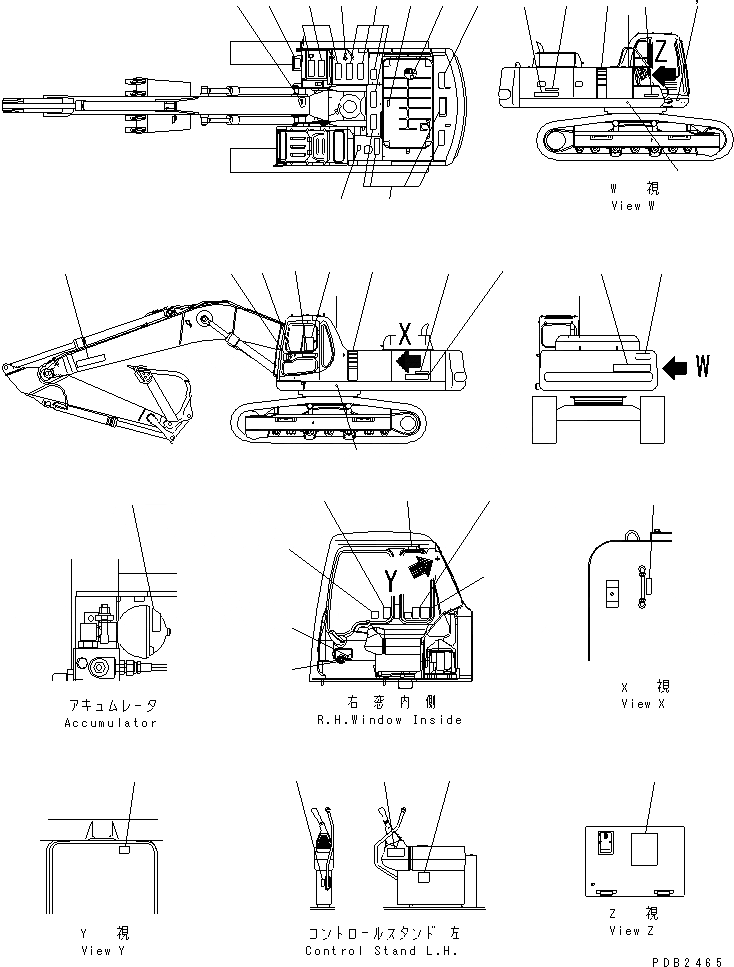 Z

W 視
View W

X

W

Y

アキュムレータ
Accumulator

右 窓 内 側
R.H.Window Inside

X 視
View X

Y 視
View Y

コントロールスタンド 左
Control Stand L.H.

Z 視
View Z

PDB2465