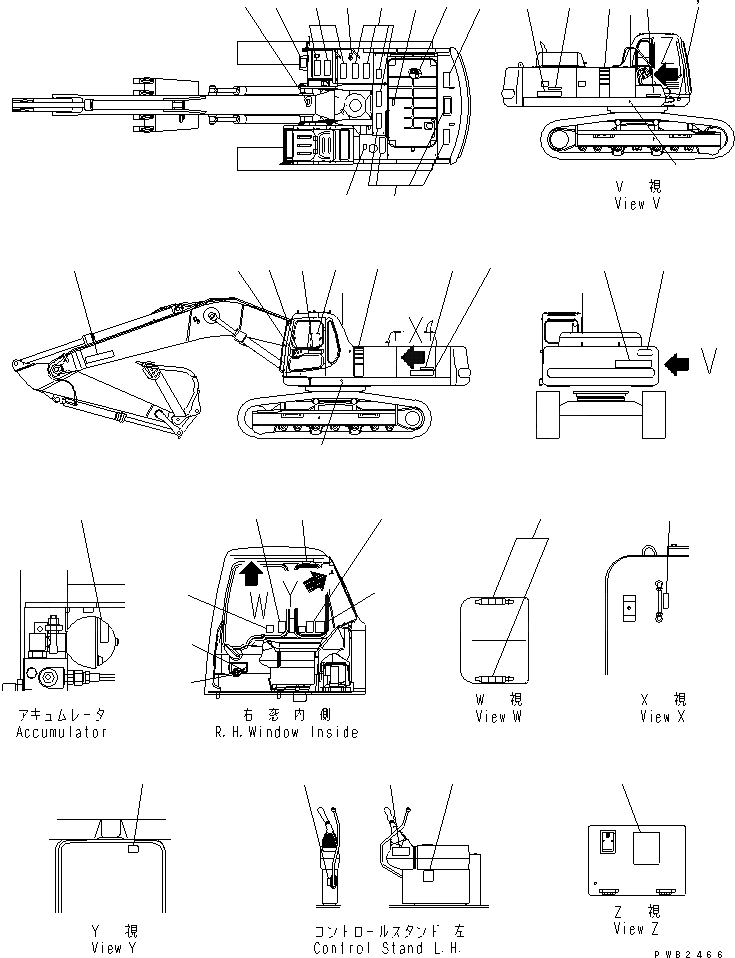 V 視
View V

X
V

W
Y

アキュムレータ
Accumulator

右 窓 内 側
R.H.Window Inside

W 視
View W

X 視
View X

Y 視
View Y

コントロールスタンド 左
Control Stand L.H.

Z 視
View Z

PWB2466