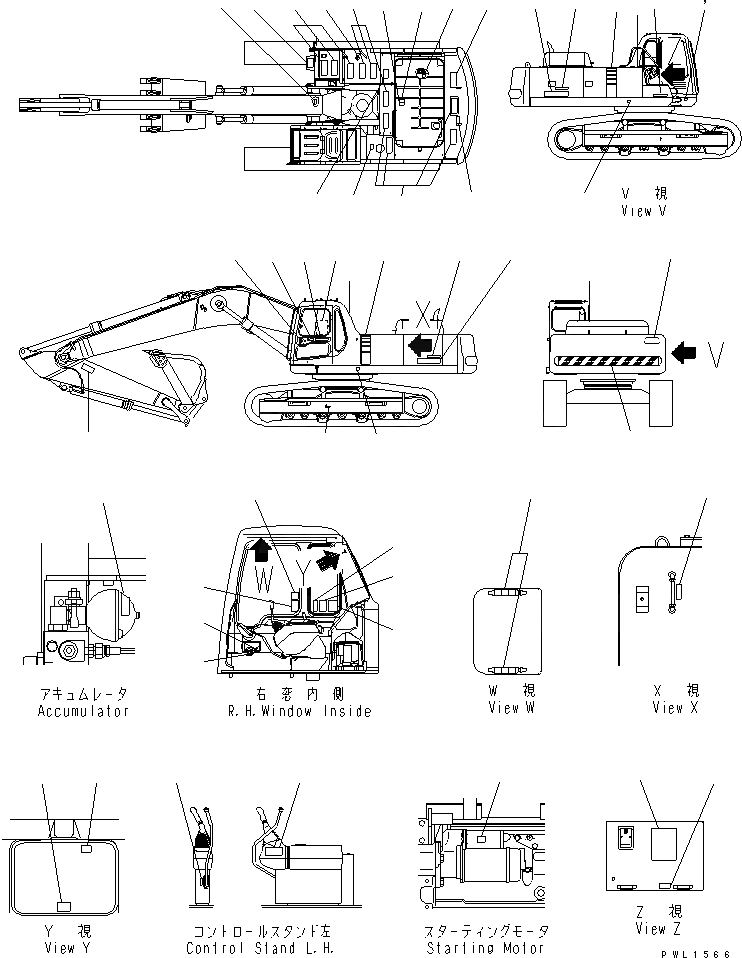 V 視
View V

X
V

W Y

アキュムレータ
Accumulator

右 窓 内 側
R.H.Window Inside

W 視
View W

X 視
View X

Y 視
View Y

コントロールスタンド左
Control Stand L.H.

スターティングモータ
Starting Motor

Z 視
View Z

PWL1566