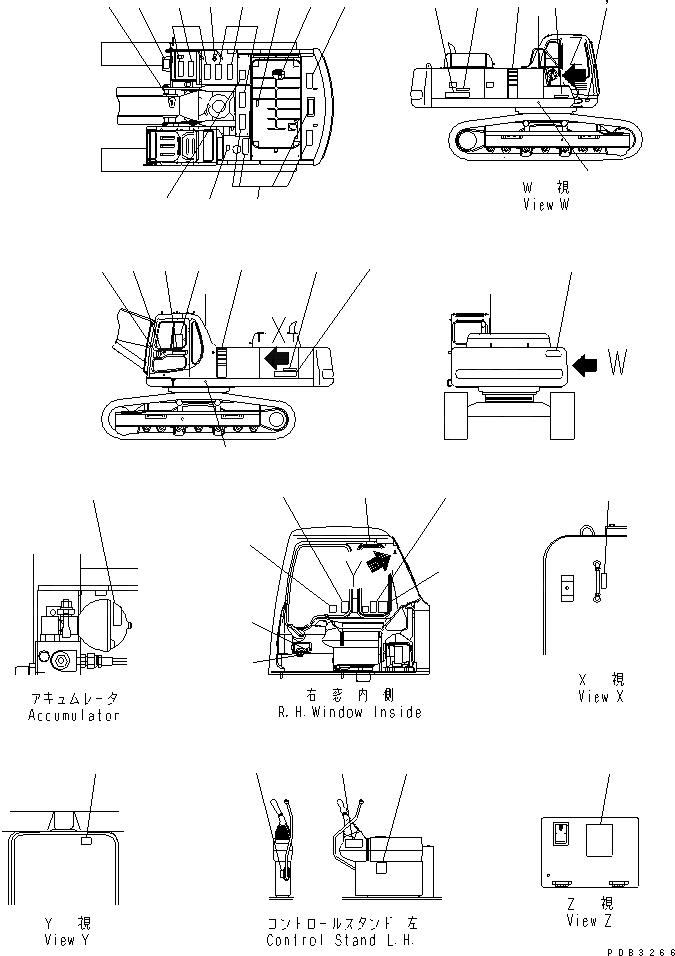 W 視
View W

X

W

Y

アキュムレータ
Accumulator

右 窓 内 側
R.H.Window Inside

X 視
View X

Y 視
View Y

コントロールスタンド 左
Control Stand L.H.

Z 視
View Z

PDB3266