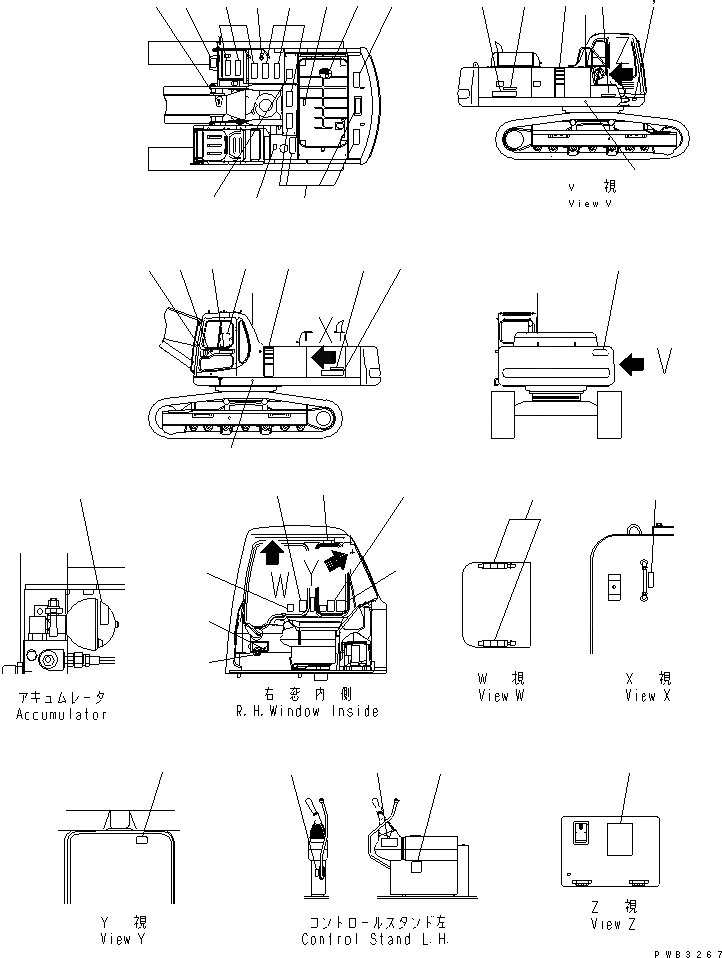 V 視
View V

X

V

W

Y

アキュムレータ
Accumulator

右 窓 内 側
R.H.Window Inside

W 視
View W

X 視
View X

Y 視
View Y

コントロールスタンド左
Control Stand L.H.

Z 視
View Z

PWB3267