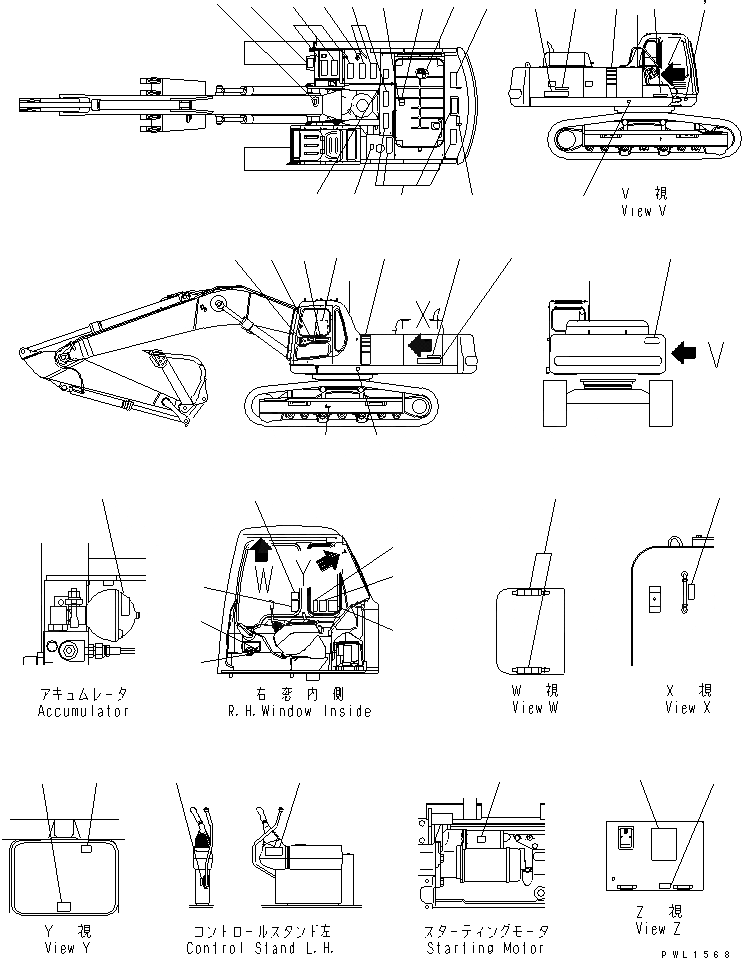 V 視
View V

X

V

W Y

アキュムレータ
Accumulator

右 窓 内 側
R.H.Window Inside

W 視
View W

X 視
View X

Y 視
View Y

コントロールスタンド左
Control Stand L.H.

スターティングモータ
Starting Motor

Z 視
View Z

PWL1568