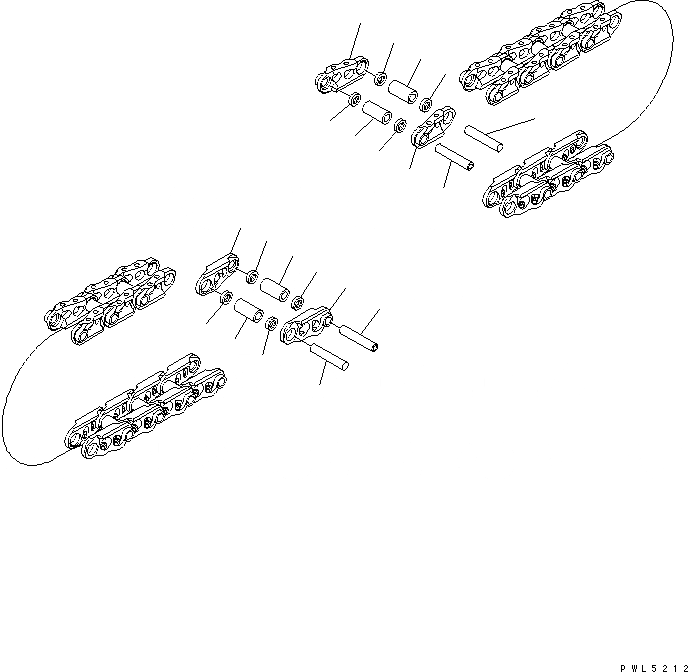 PWL5212