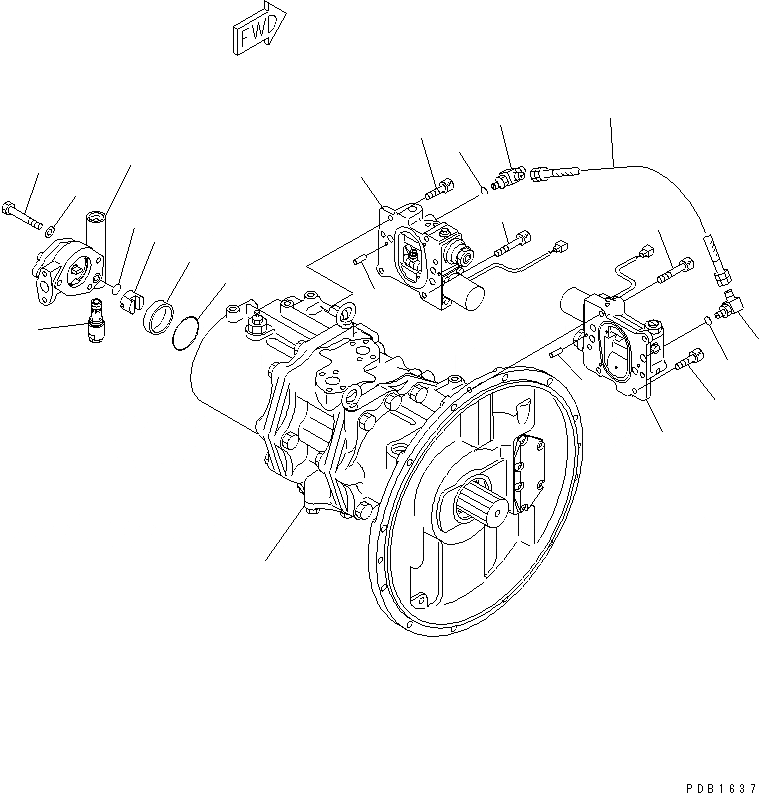 FWD

PDB1637