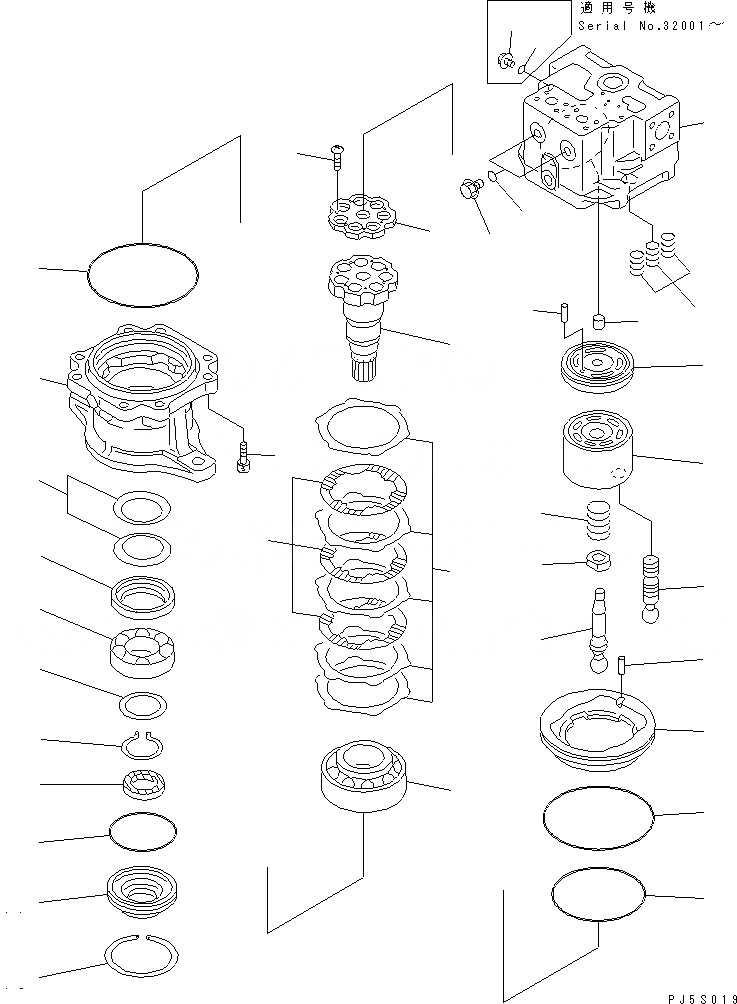 適用号機
Serial No.32001～

PJ5S019