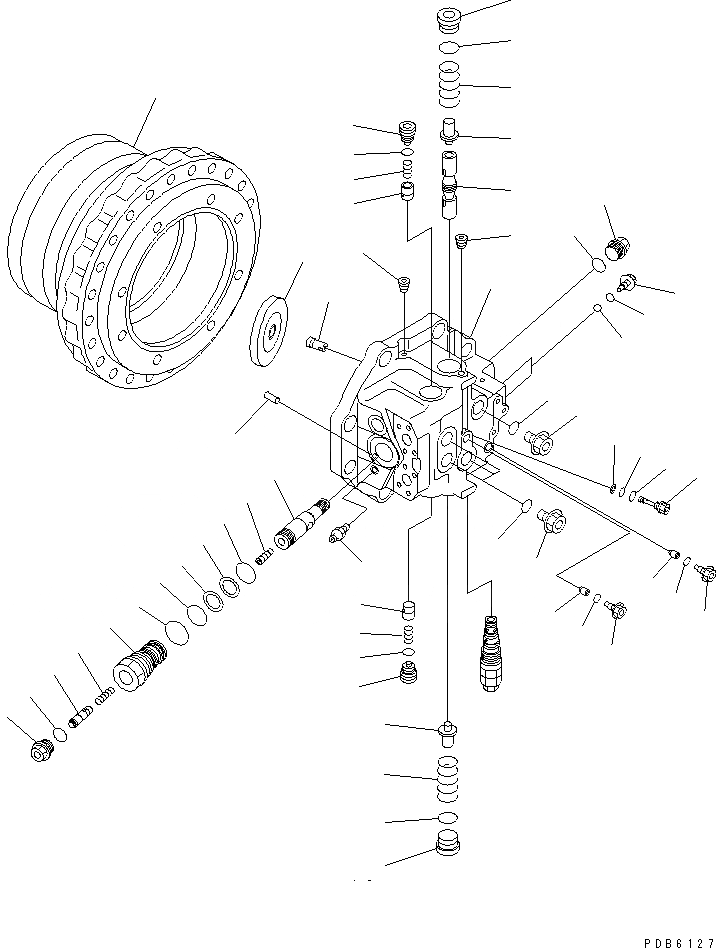 PDB6127