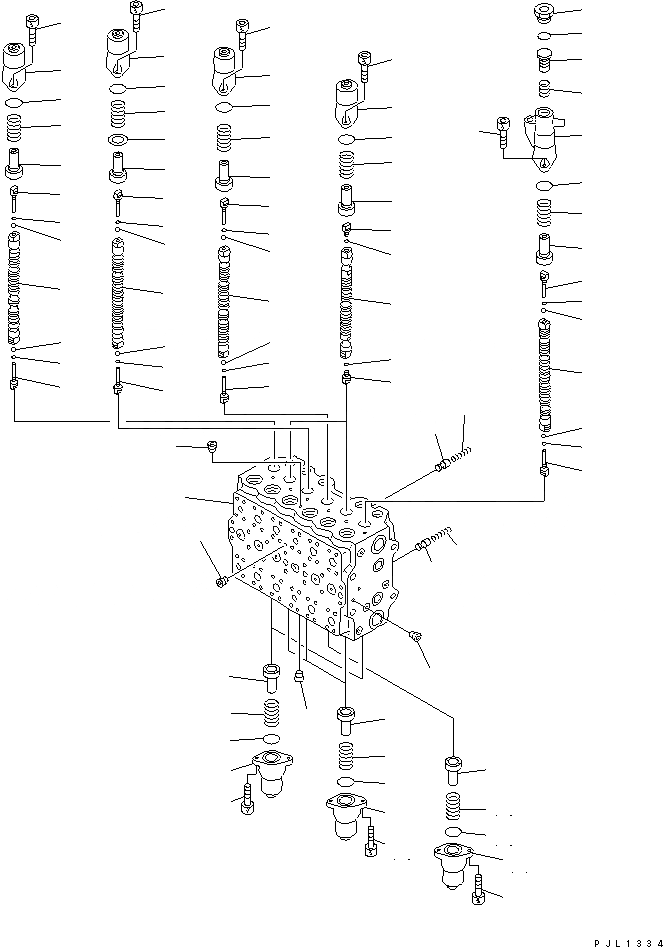 PJL1334