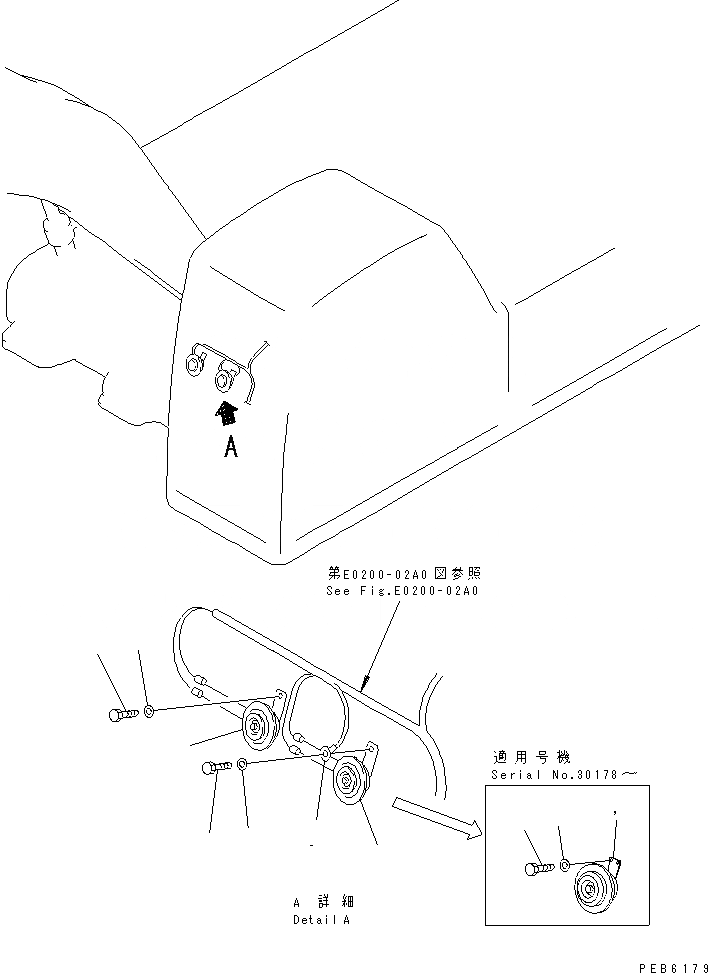 A

第E0200-02A0図参照
See Fig.E0200-02A0

適用号機
Serial No.30178～

A 詳細
Detail A

PEB6179