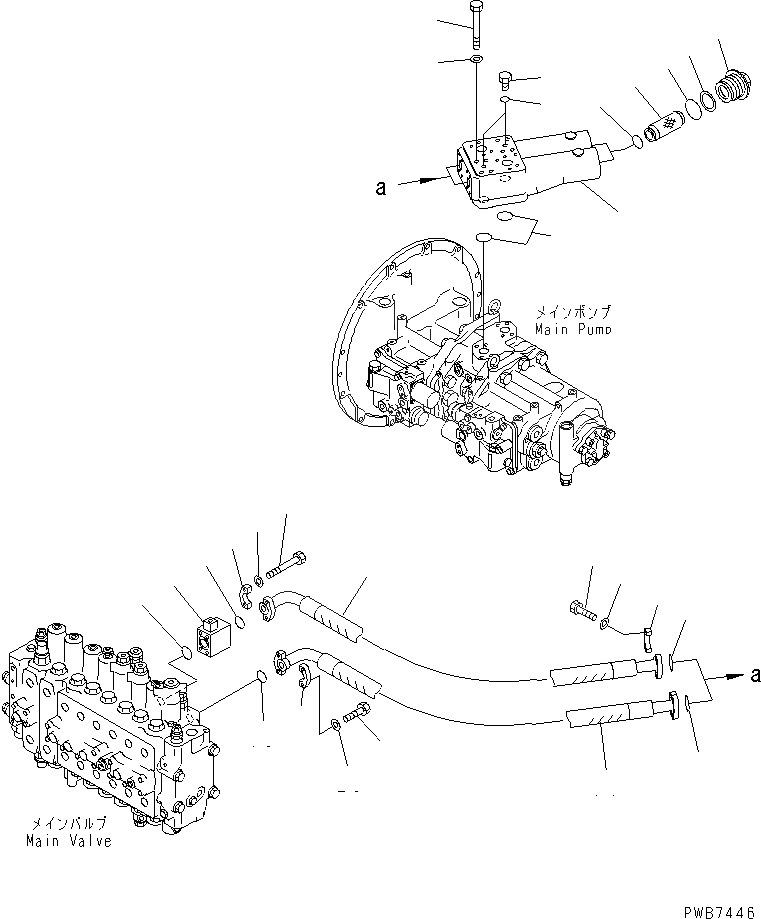 a

メインポンプ
Main Pump

a

メインバルブ
Main Valve

PWB7446