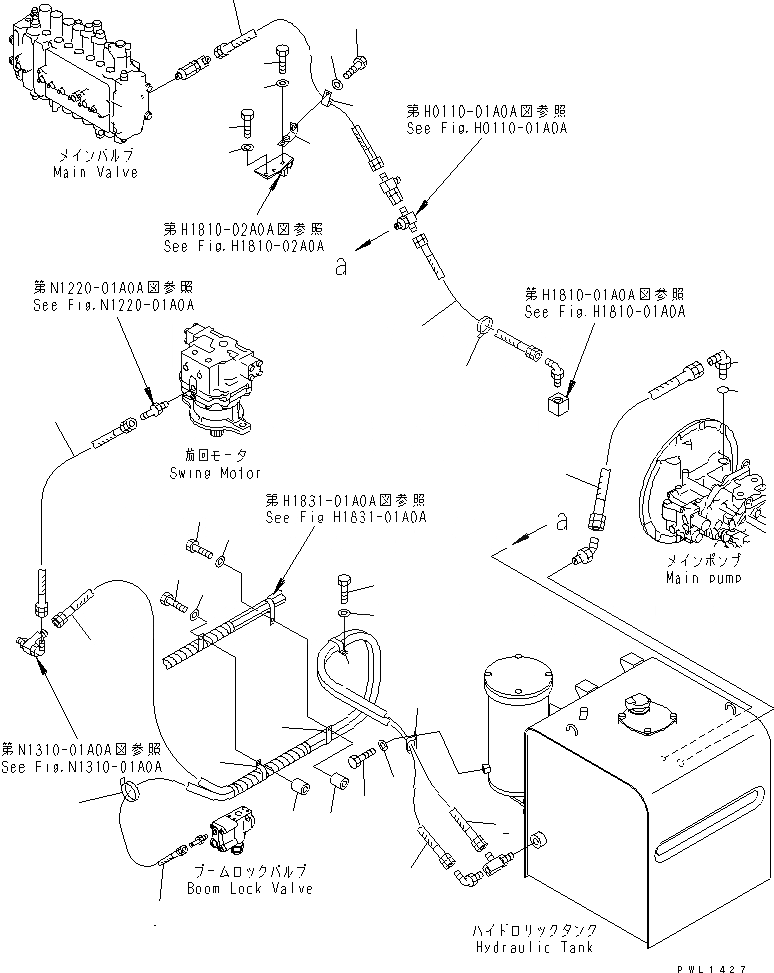 メインバルブ
Main Valve

第H0110-01A0A図参照
See Fig.H0110-01A0A

第H1810-02A0A図参照
See Fig.H1810-02A0A

a

第N1220-01A0A図参照
See Fig.N1220-01A0A

第H1810-01A0A図参照
See Fig.H1810-01A0A

旋回モータ
Swing Motor

第H1831-01A0A図参照
See Fig H1831-01A0A

a

メインポンプ
Main pump

第N1310-01A0A図参照
See Fig.N1310-01A0A

ブームロックバルブ
Boom Lock Valve

ハイドロリックタンク
Hydraulic Tank

PWL1427