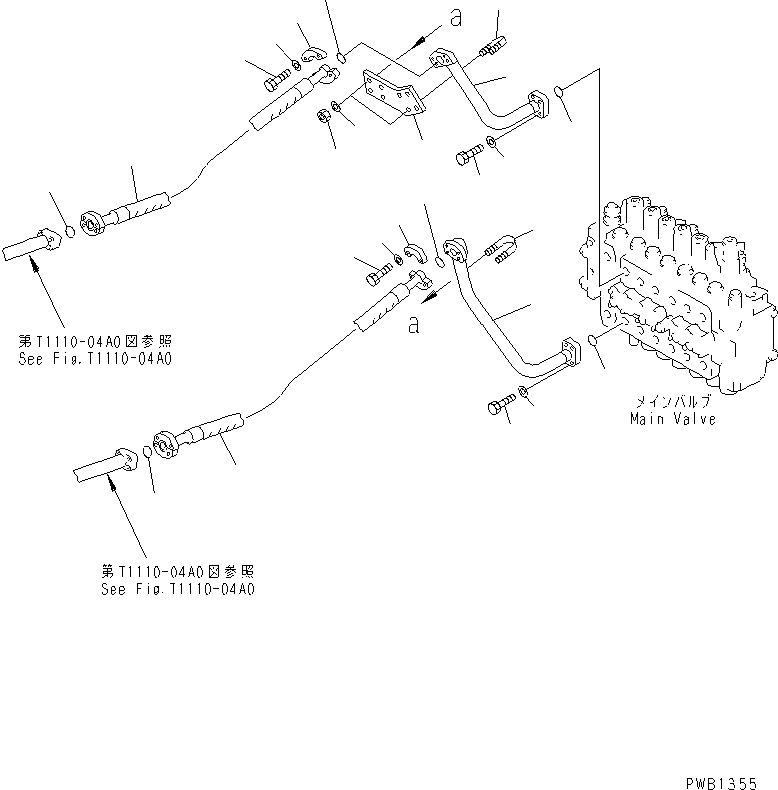 a

第T1110-04A0図参照
See Fig.T1110-04A0

a

メインバルブ
Main Valve

第T1110-04A0図参照
See Fig.T1110-04A0

PWB1355