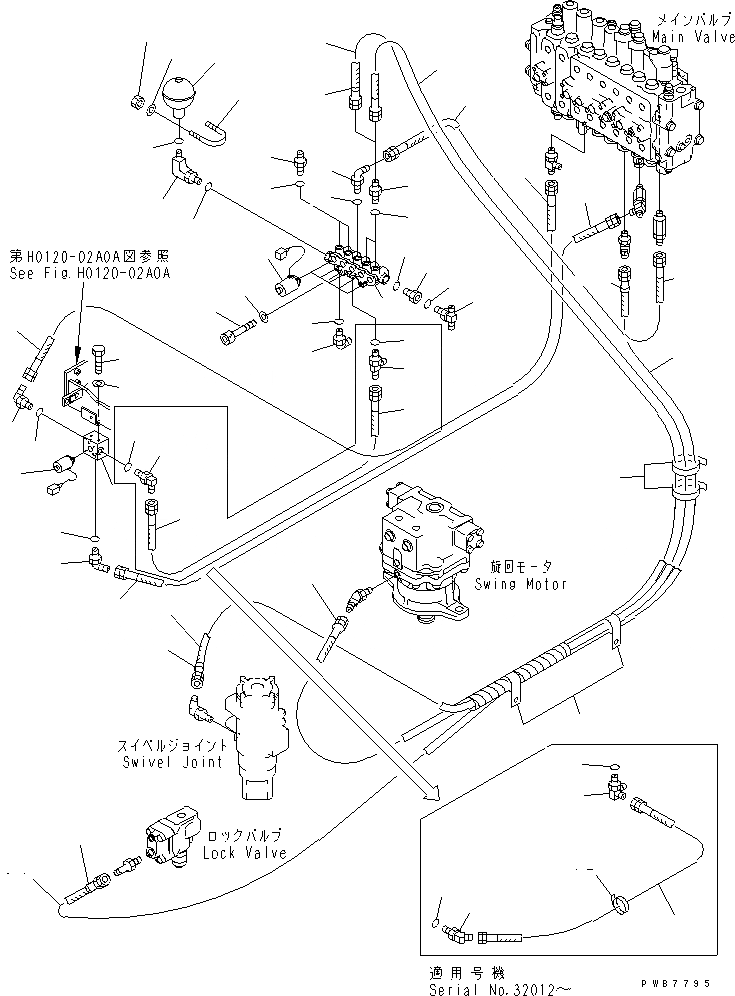 メインバルブ
Main Valve

第H0120-02A0A図参照
See Fig.H0120-02A0A

旋回モータ
Swing Motor

スイベルジョイント
Swivel Joint

ロックバルブ
Lock Valve

適用号機
Serial No.32012～

PWB7795