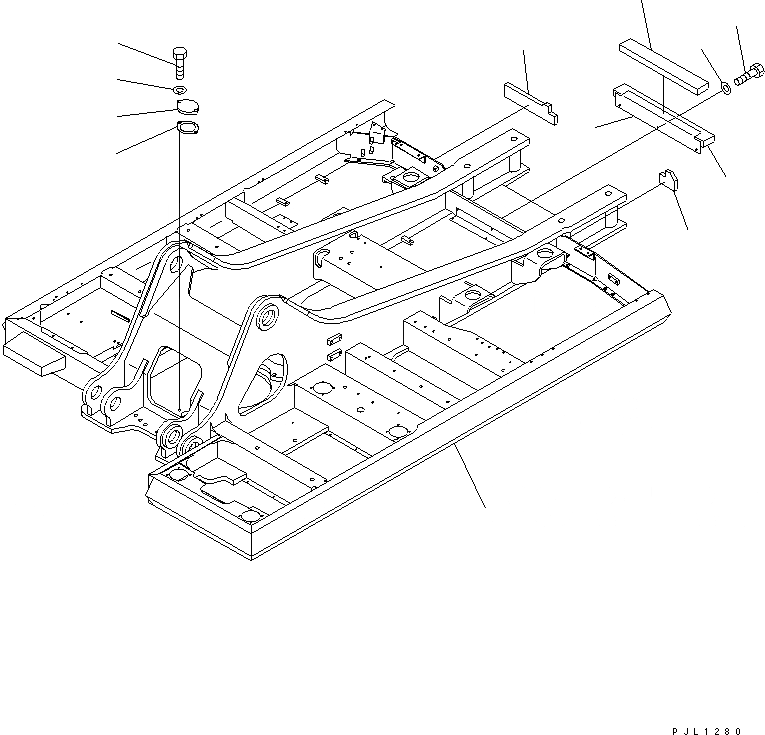 PJL1280