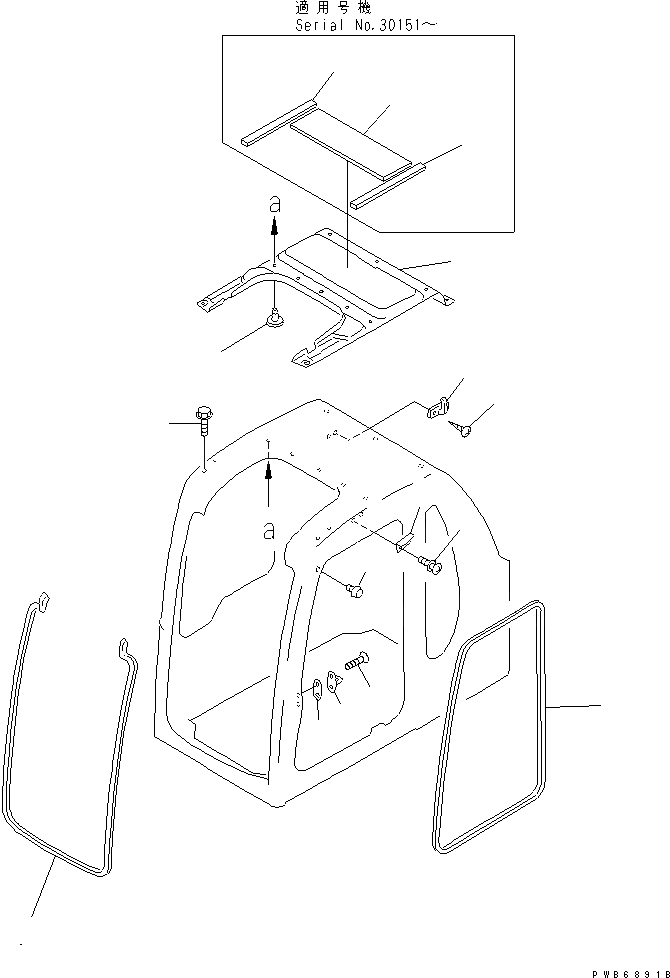 適用号機
Serial No.30151～

a

a

PWB6891B