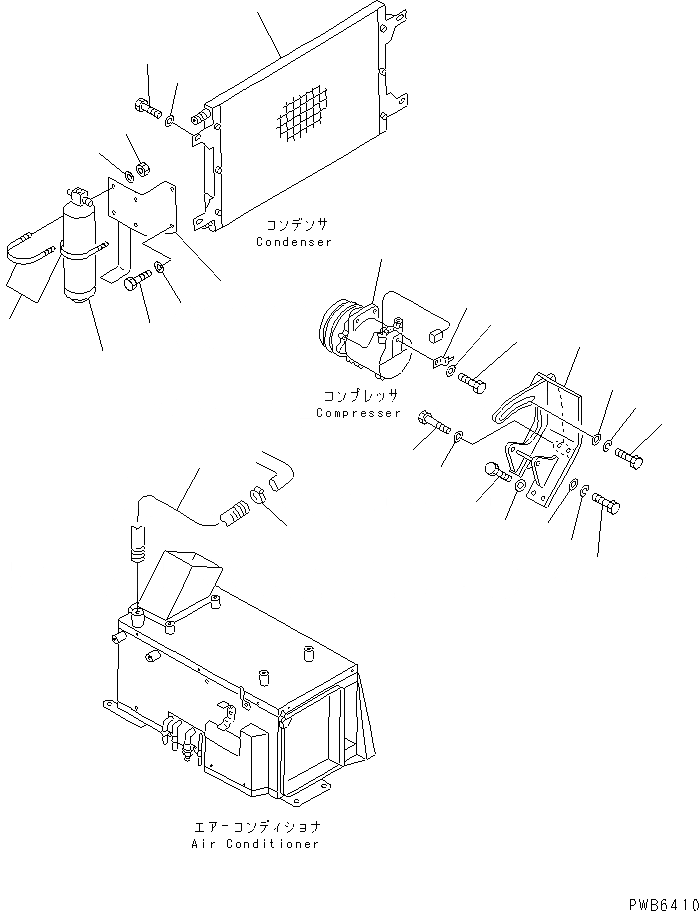 コンデンサ
Condenser

コンプレッサ
Compresser

エアーコンディショナ
Air Conditioner

PWB6410