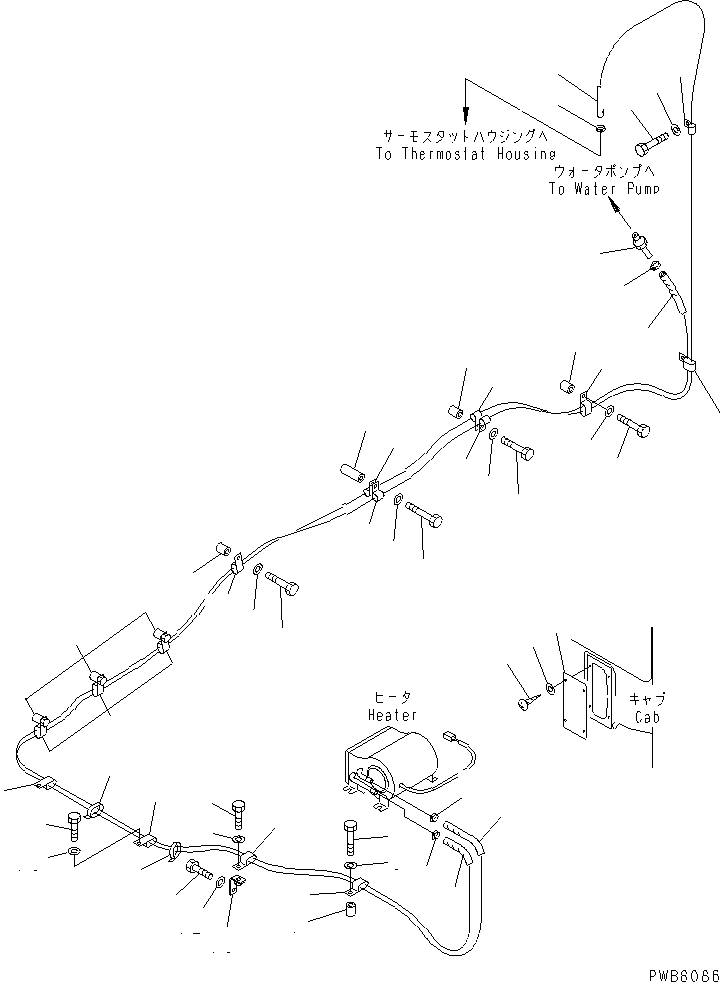 サーモスタットハウジングへ
To Thermostat Housing

ウォータポンプへ
To Water Pump

ヒータ
Heater

キャブ
Cab

PWB8086