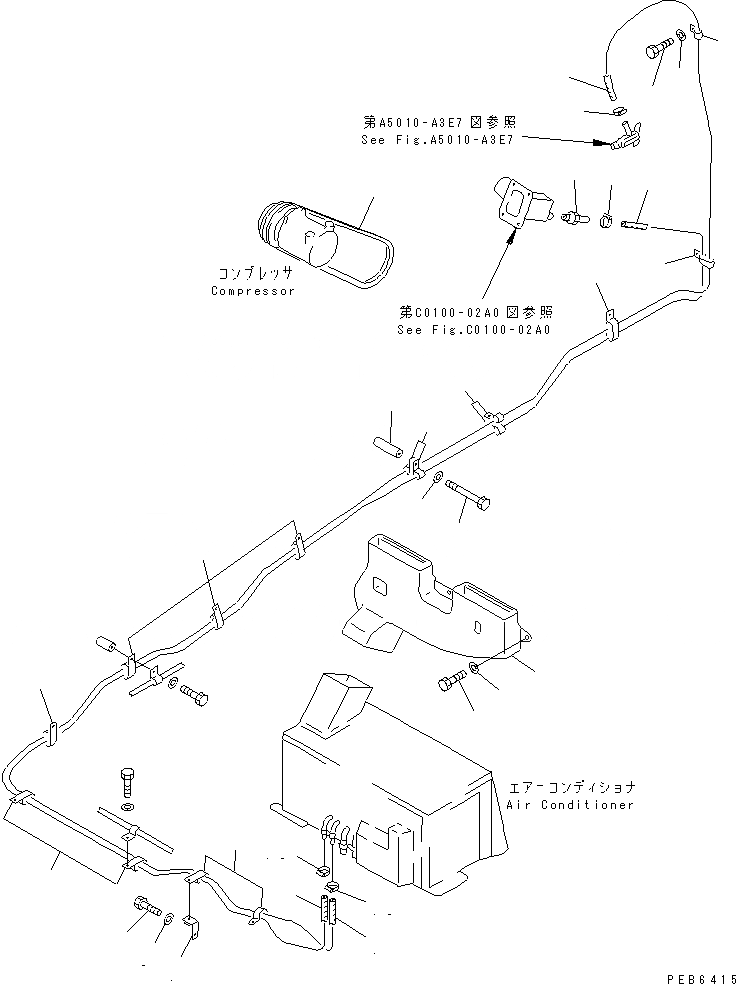 第A5010-A3E7 図参照
See Fig.A5010-A3E7

コンプレッサ
Compressor

第C0100-02A0 図参照
See Fig.C0100-02A0

エアーコンディショナ
Air Conditioner

PEB6415