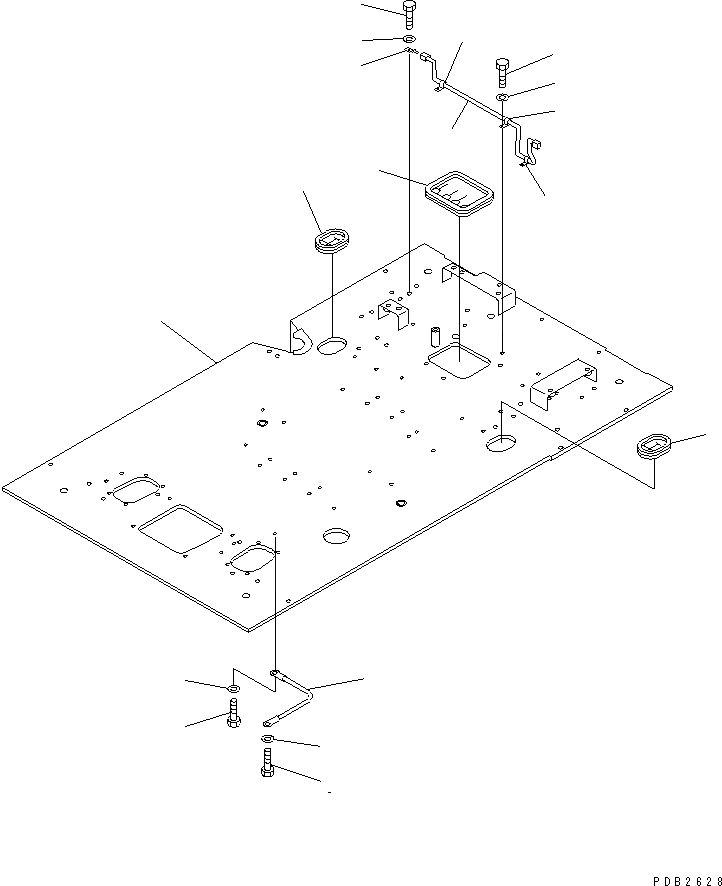 PDB2628