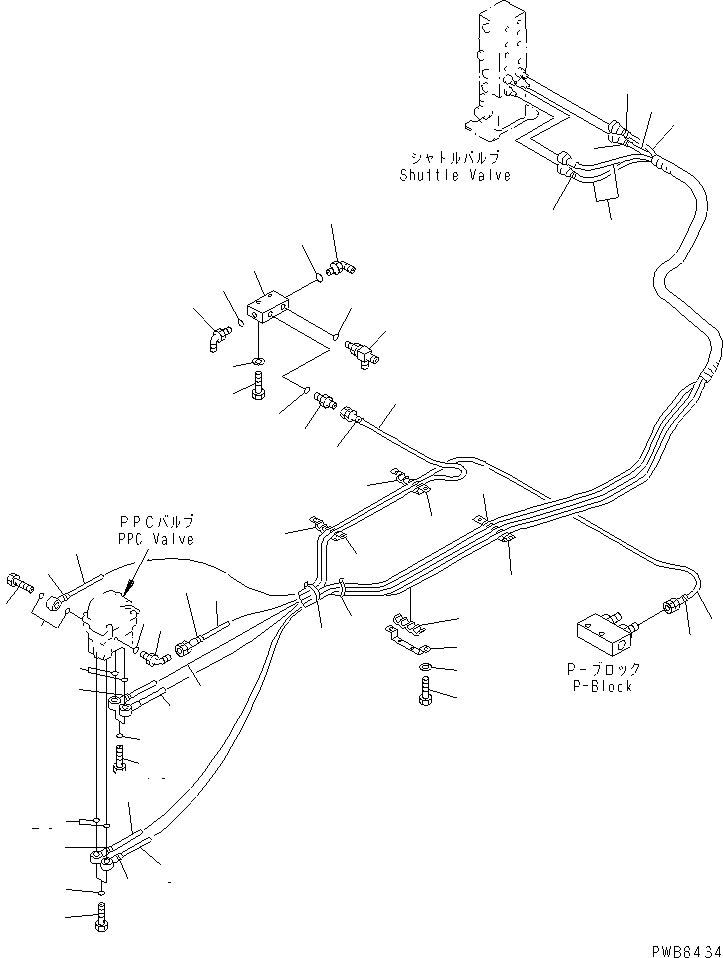 シャトルバルブ
Shuttle Valve

PPCバルブ
PPC Valve

P－ブロック
P-Block

PWB8434