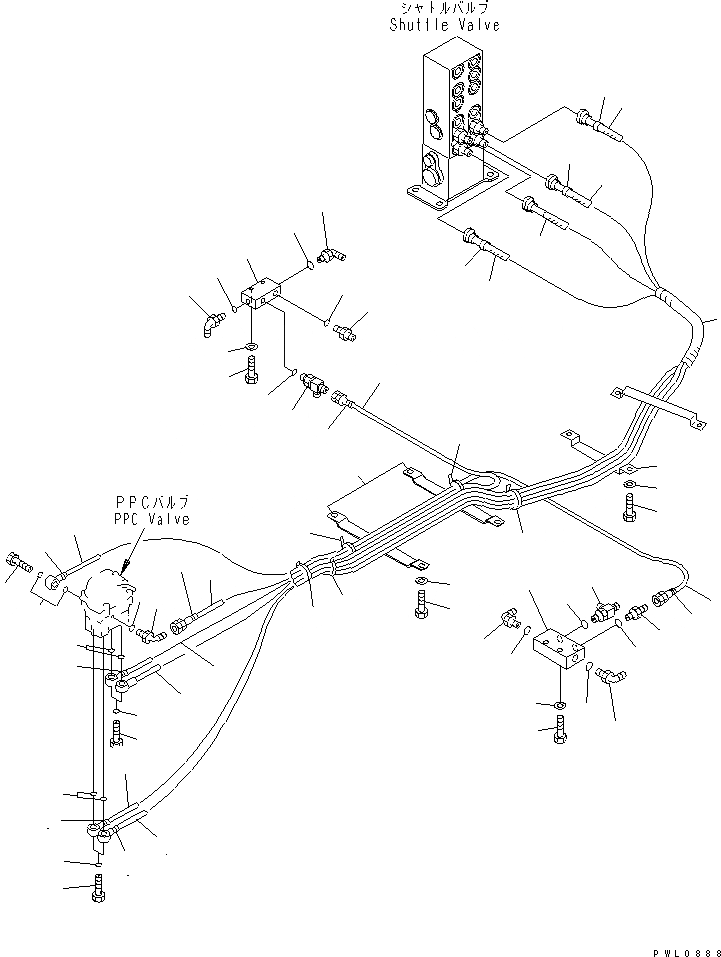 シャトルバルブ
Shuttle Valve

PPCバルブ
PPC Valve

PWL0888