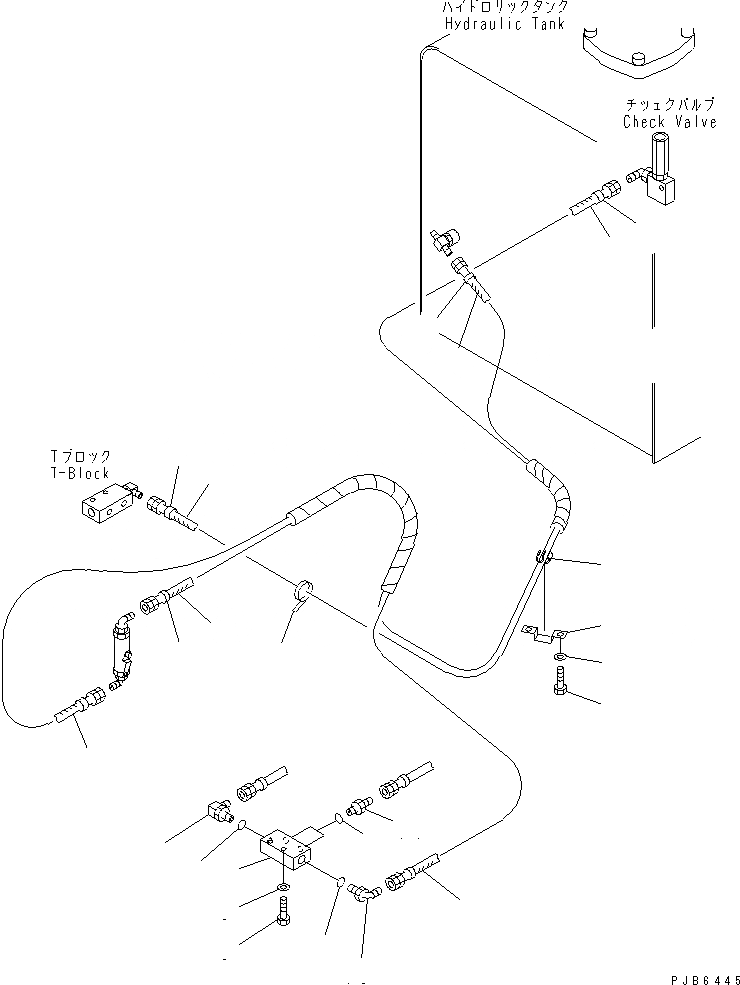 ハイドロリックタンク
Hydraulic Tank

チェックバルブ
Check Valve

Tブロック
T-Block

PJB6445