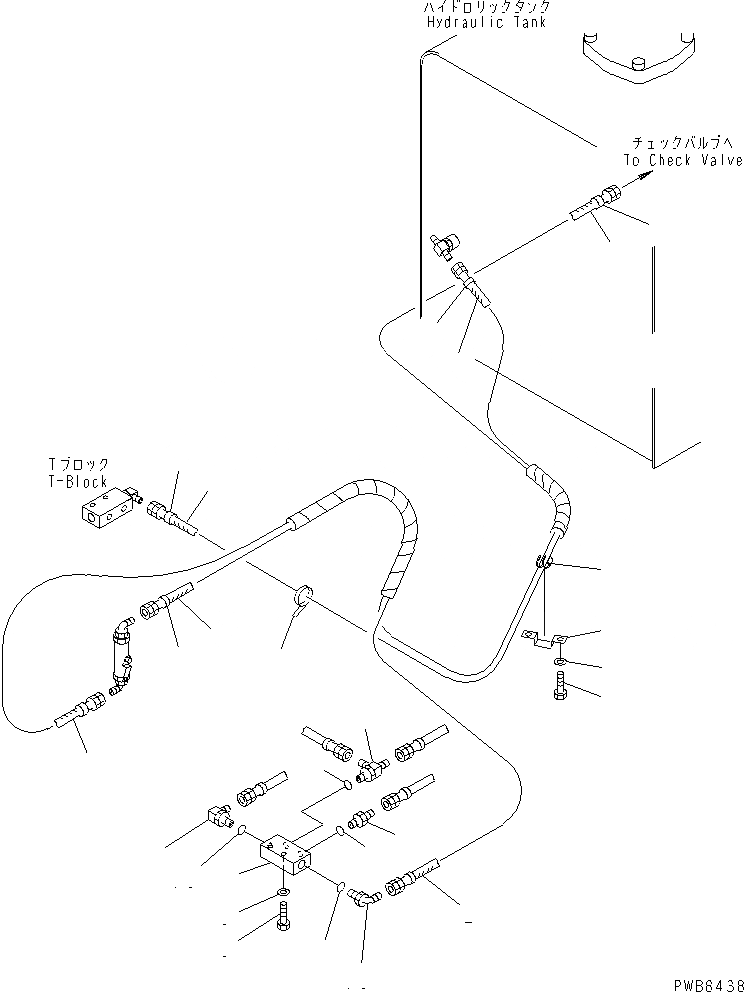 ハイドロリックタンク
Hydraulic Tank

チェックバルブへ
To Check Valve

Tブロック
T-Block

PWB6438