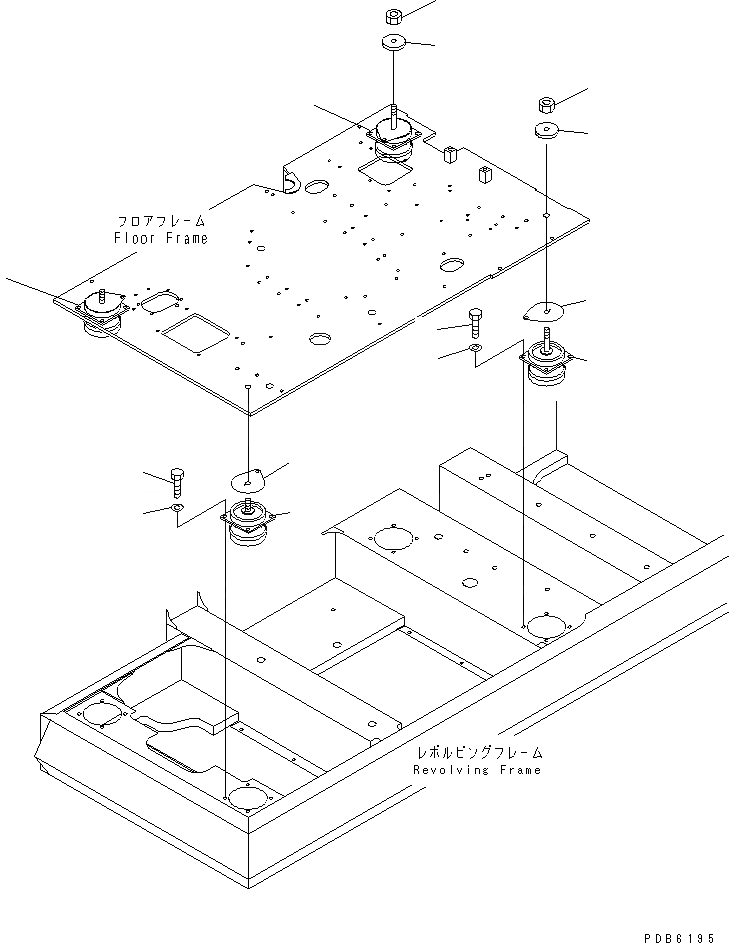 フロアフレーム
Floor Frame

レボルビングフレーム
Revolving Frame

PDB6195