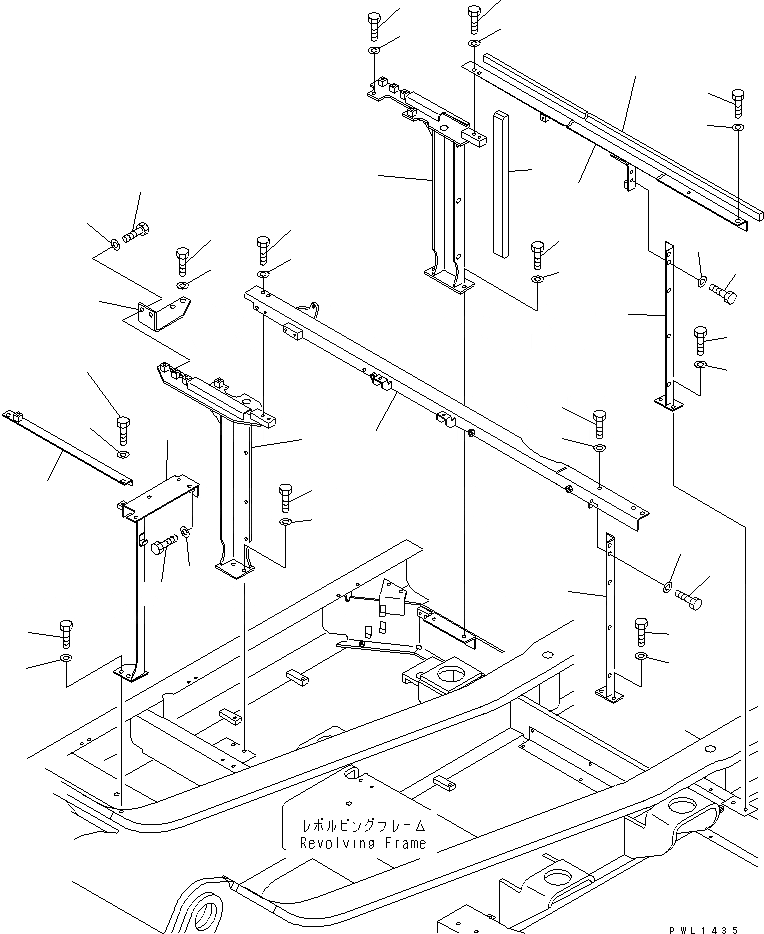 レボルビングフレーム
Revolving Frame

PWL1435