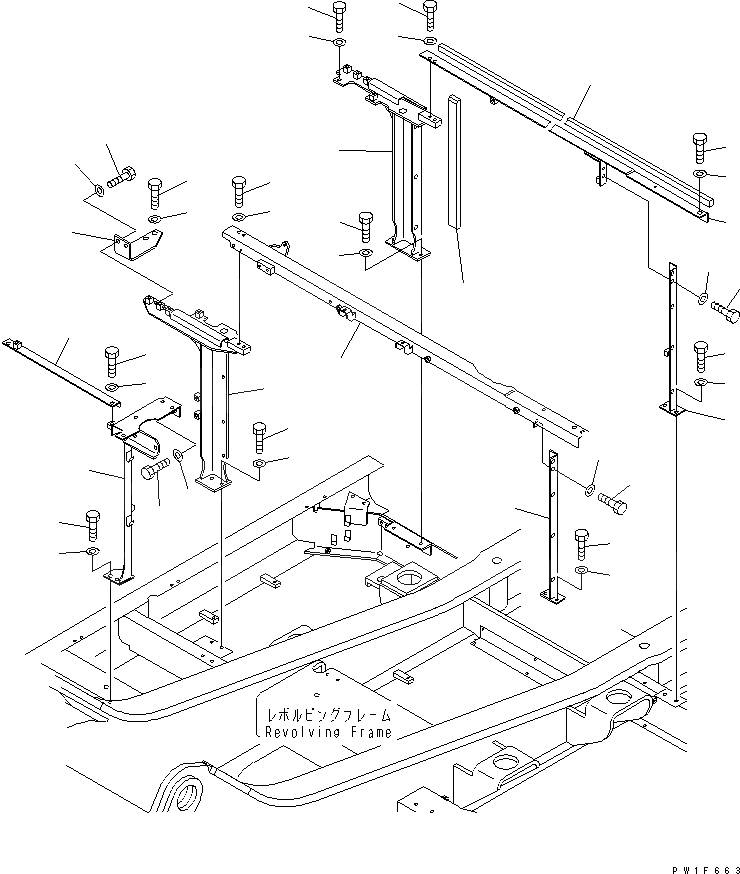 レボルビングフレーム
Revolving Frame

PW1F663