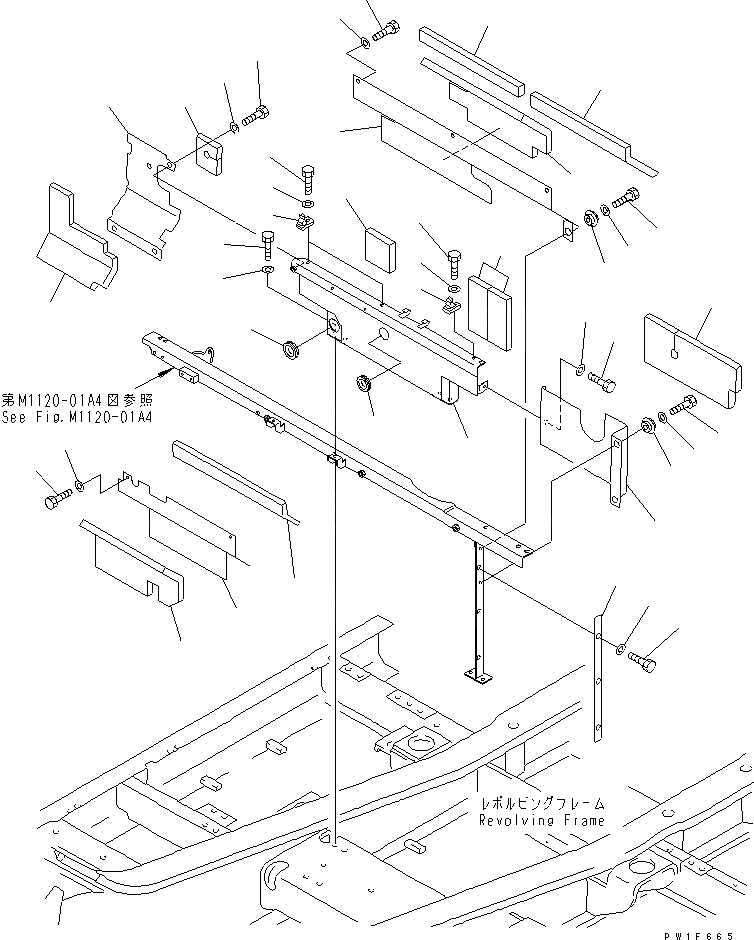 第M1120-01A4図参照
See Fig.M1120-01A4

レボルビングフレーム
Revolving Frame

PW1F665